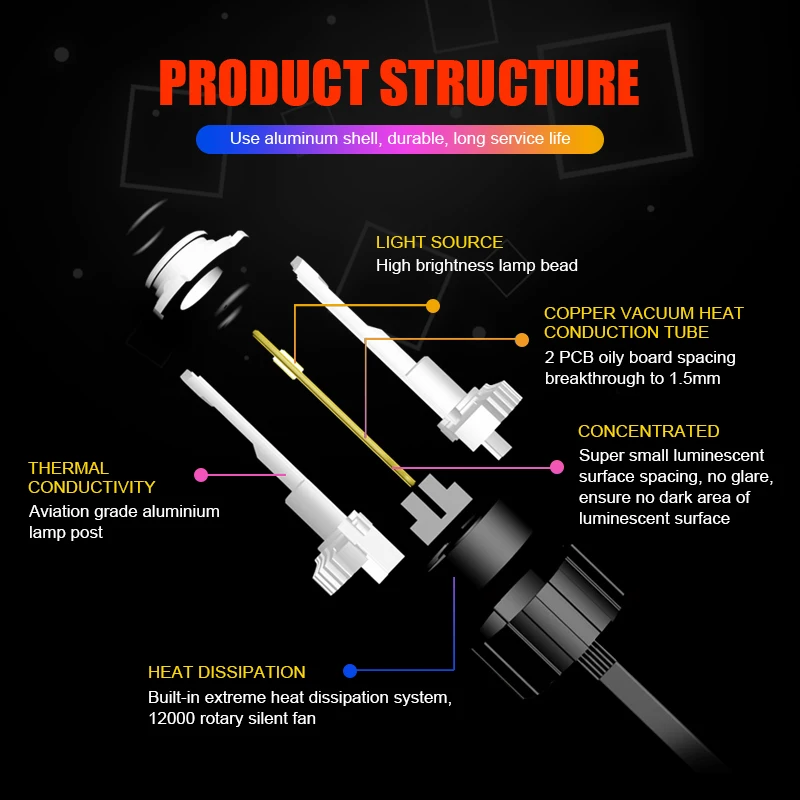 PRODUCT STRUCTURE

Use aluminum shell, durable, long service life

LIGHT SOURCE
High brightness lamp bead

COPPER VACUUM HEAT CONDUCTION TUBE
2 PCB oily board spacing breakthrough to 1.5mm

CONCENTRATED
Super small luminescent surface spacing, no glare, ensure no dark area of luminescent surface

THERMAL CONDUCTIVITY
Aviation grade aluminium lamp post

HEAT DISSIPATION
Built-in extreme heat dissipation system, 12000 rotary silent fan