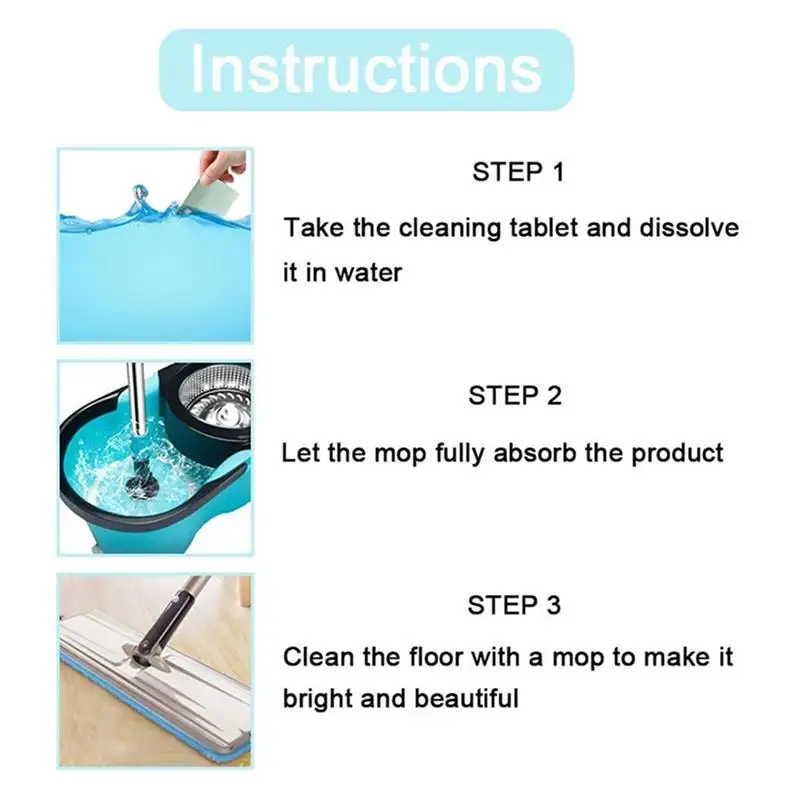 Instructions

STEP 1

Take the cleaning tablet and dissolve it in water

STEP 2

Let the mop fully absorb the product

STEP 3

Clean the floor with a mop to make it bright and beautiful