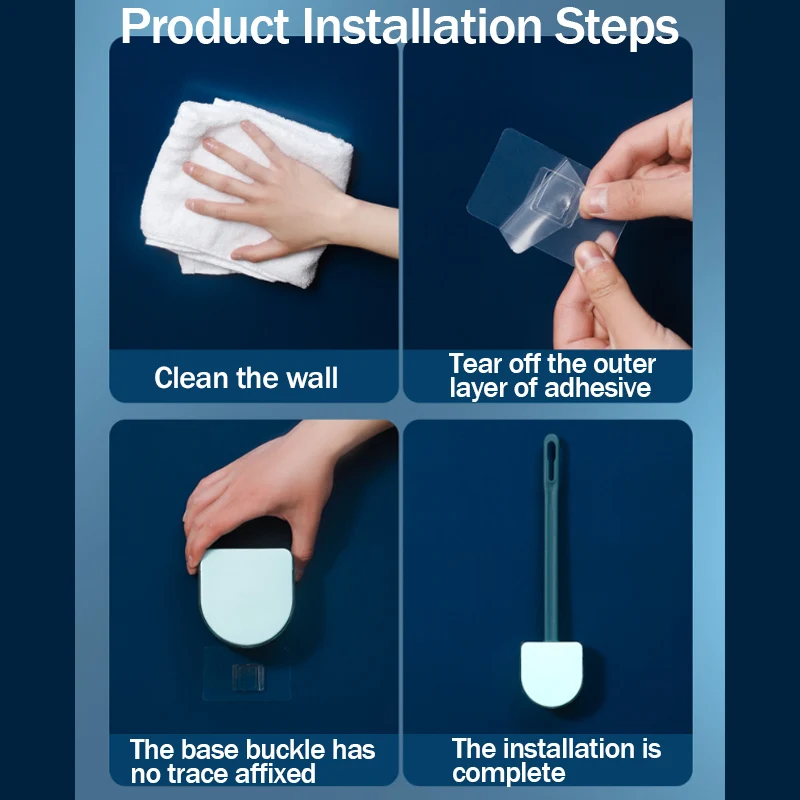 Product Installation Steps

Clean the wall

Tear off the outer layer of adhesive

The base buckle has no trace affixed

The installation is complete