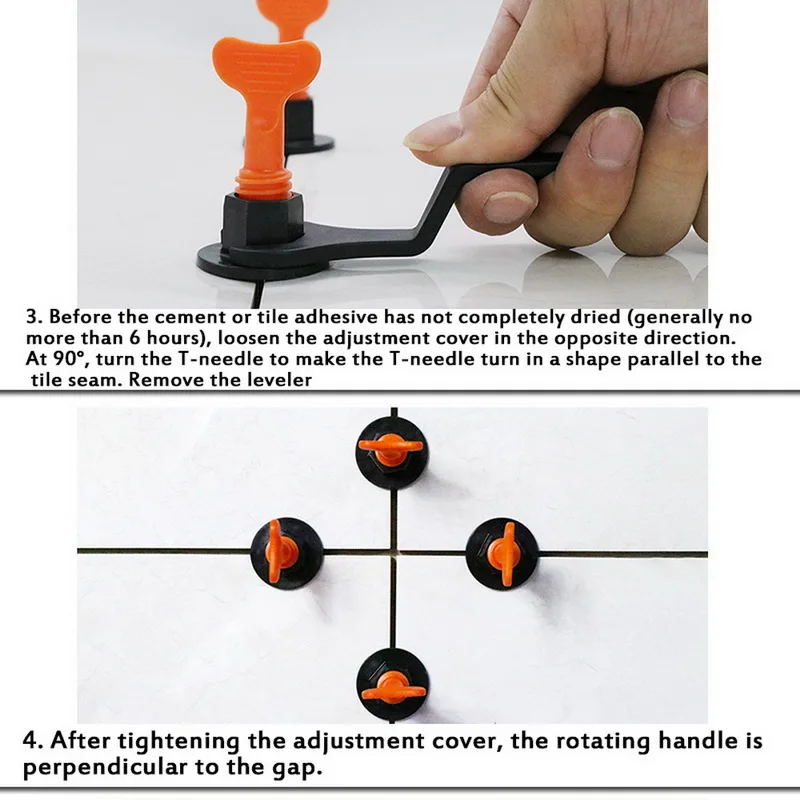 3. Before the cement or tile adhesive has not completely dried (generally no more than 6 hours), loosen the adjustment cover in the opposite direction. At 90°, turn the T-needle to make the T-needle turn in a shape parallel to the tile seam. Remove the leveler

4. After tightening the adjustment cover, the rotating handle is perpendicular to the gap.