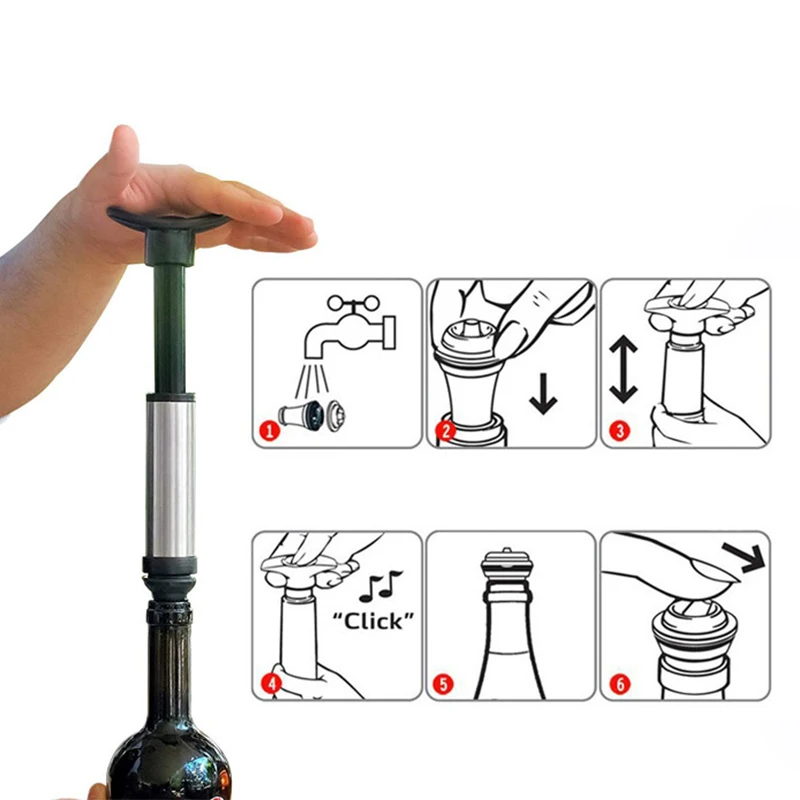 1
2
3
4
"Click"
5
6