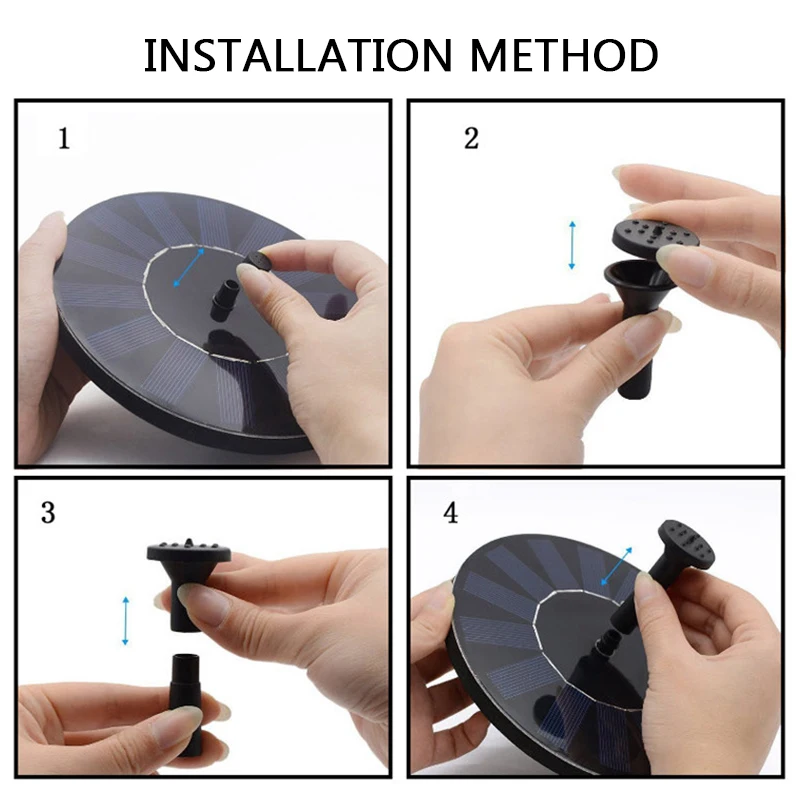 INSTALLATION METHOD

1

2

3

4