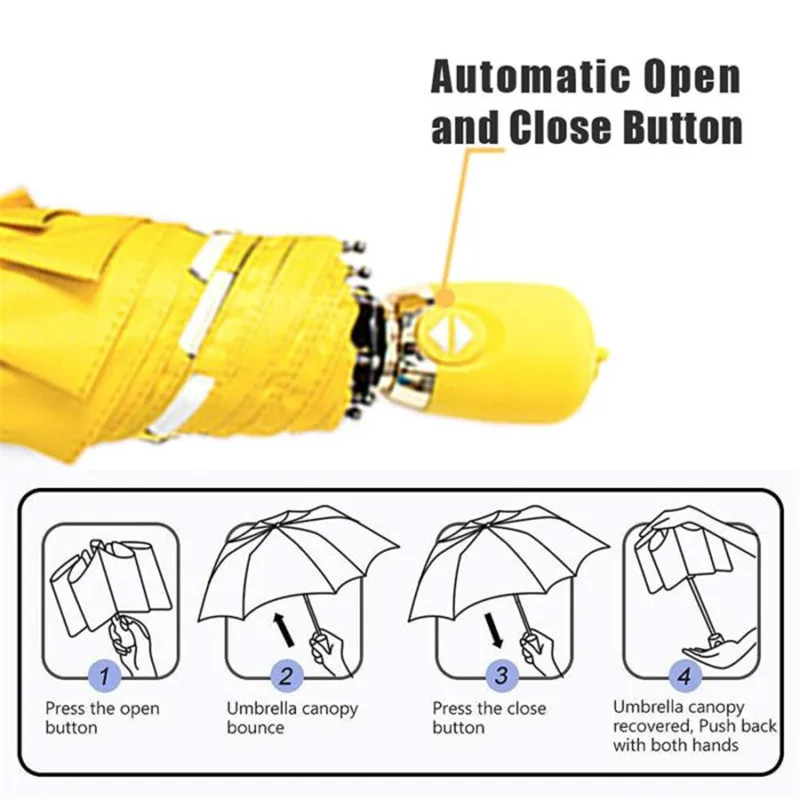 Automatic Open and Close Button

1
Press the open button

2
Umbrella canopy bounce

3
Press the close button

4
Umbrella canopy recovered, Push back with both hands