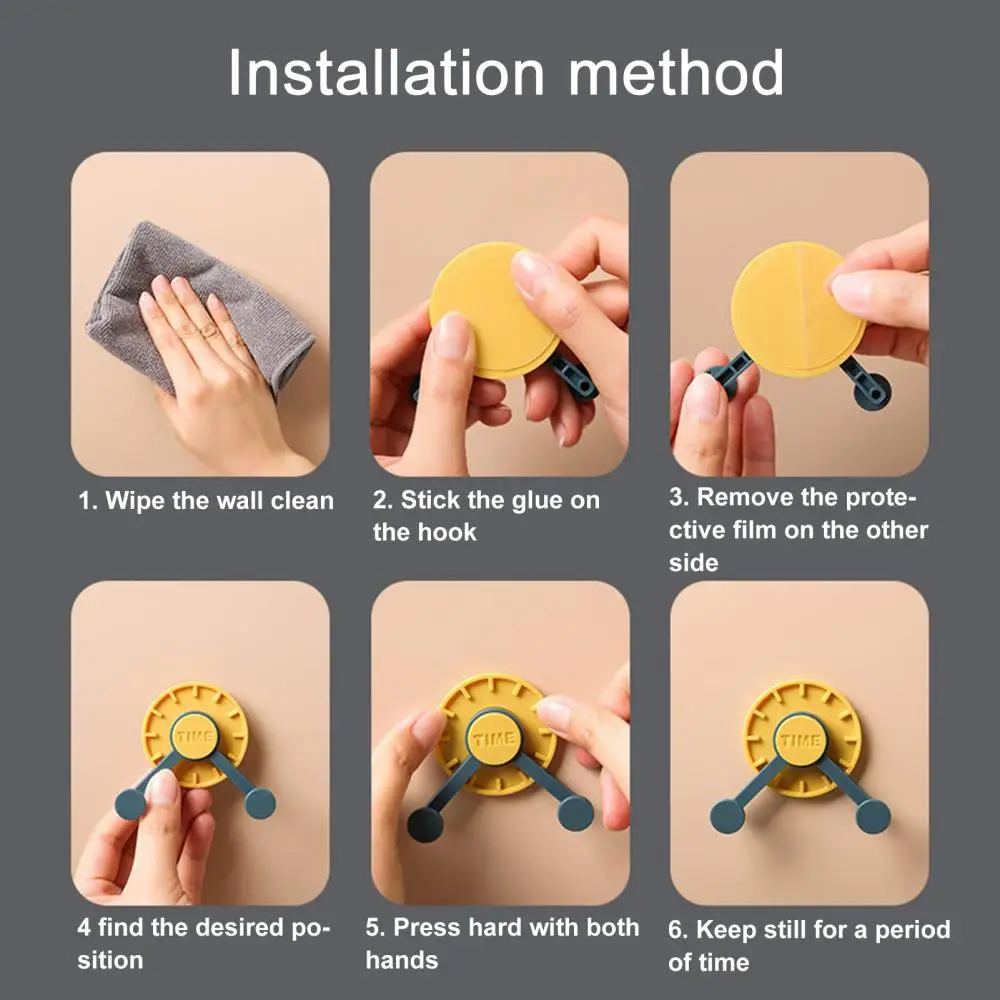 Installation method

1. Wipe the wall clean

2. Stick the glue on the hook

3. Remove the protective film on the other side

TIME

4 find the desired position

TIME

5. Press hard with both hands

TIME

6. Keep still for a period of time