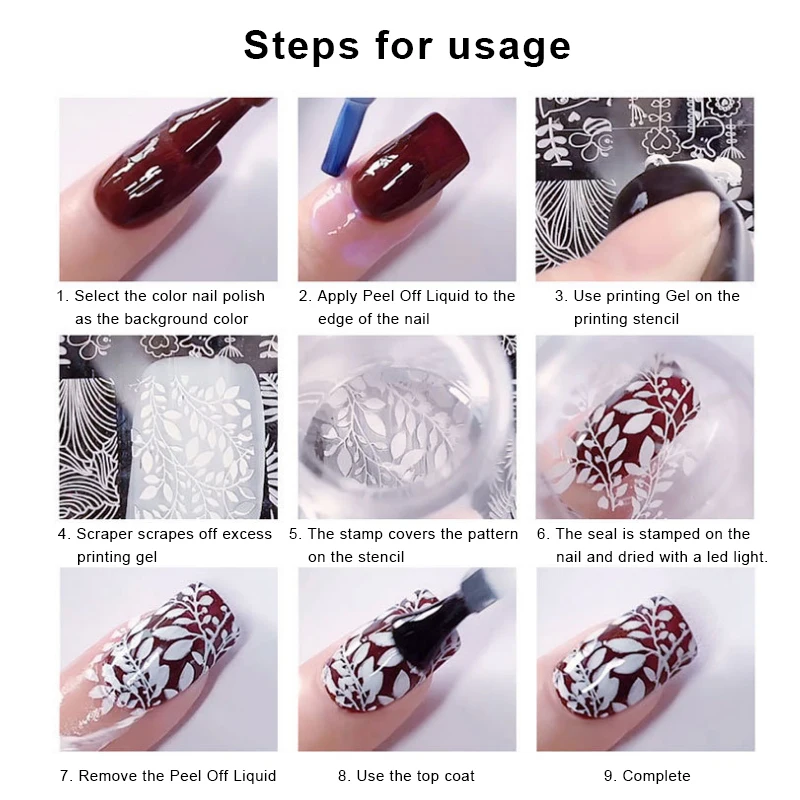 Steps for usage

1. Select the color nail polish as the background color

2. Apply Peel Off Liquid to the edge of the nail

3. Use printing Gel on the printing stencil

4. Scraper scrapes off excess printing gel

5. The stamp covers the pattern on the stencil

6. The seal is stamped on the nail and dried with a led light.

7. Remove the Peel Off Liquid

8. Use the top coat

9. Complete