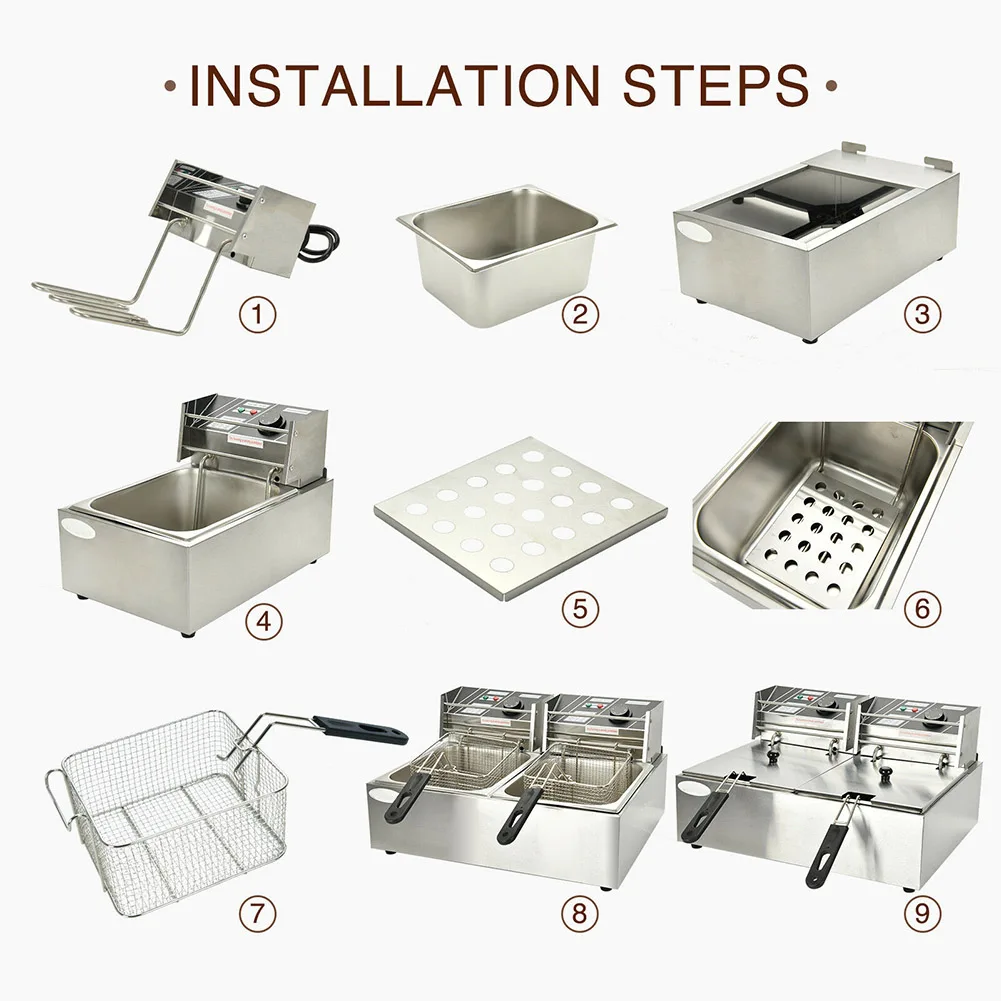 • INSTALLATION STEPS •

①

②

③

④

⑤

⑥

⑦

⑧

⑨