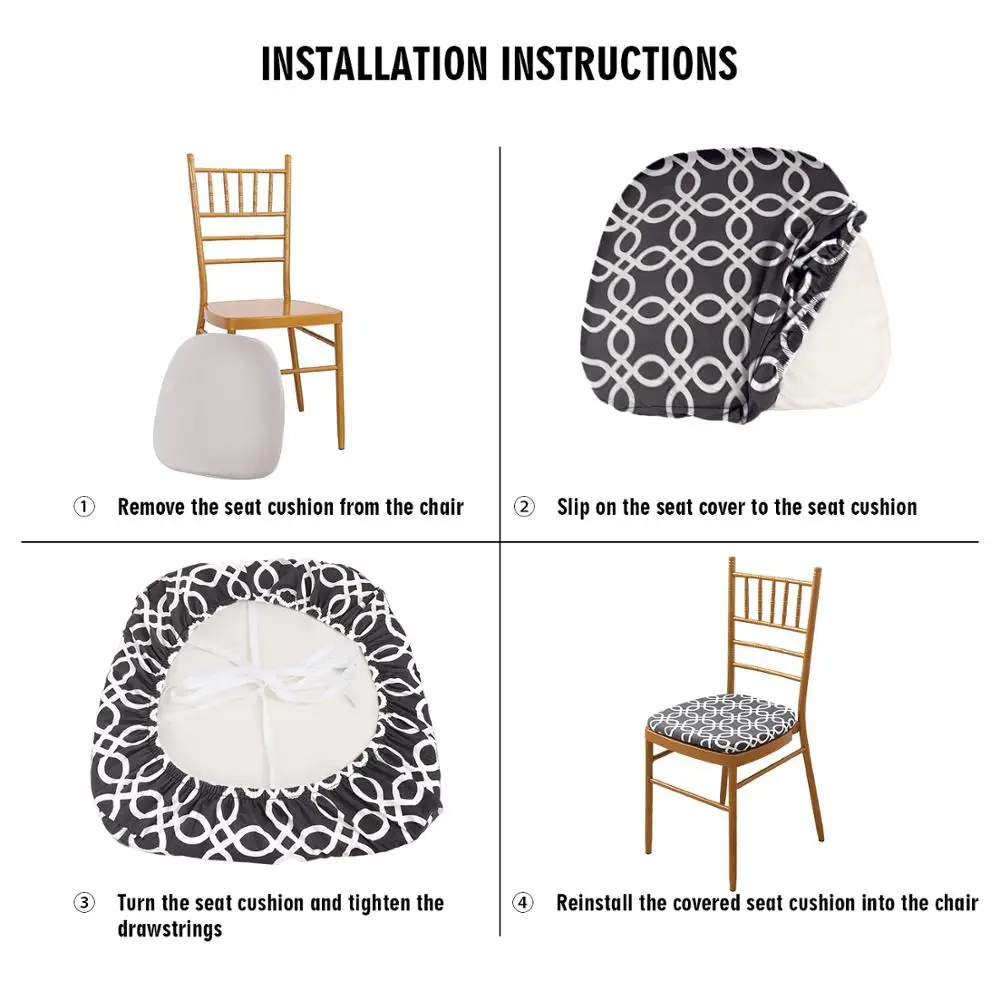 INSTALLATION INSTRUCTIONS

① Remove the seat cushion from the chair

② Slip on the seat cover to the seat cushion

③ Turn the seat cushion and tighten the drawstrings

④ Reinstall the covered seat cushion into the chair