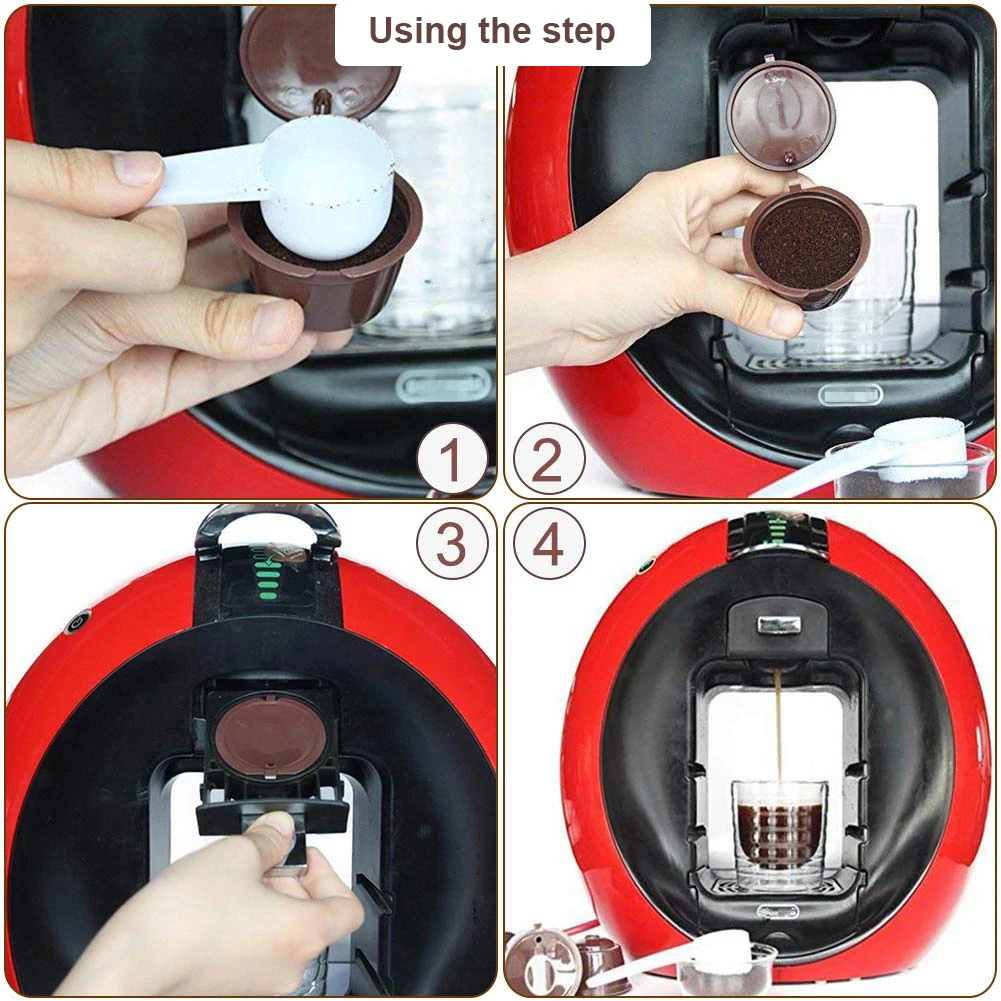 Using the step

1

2

3

4