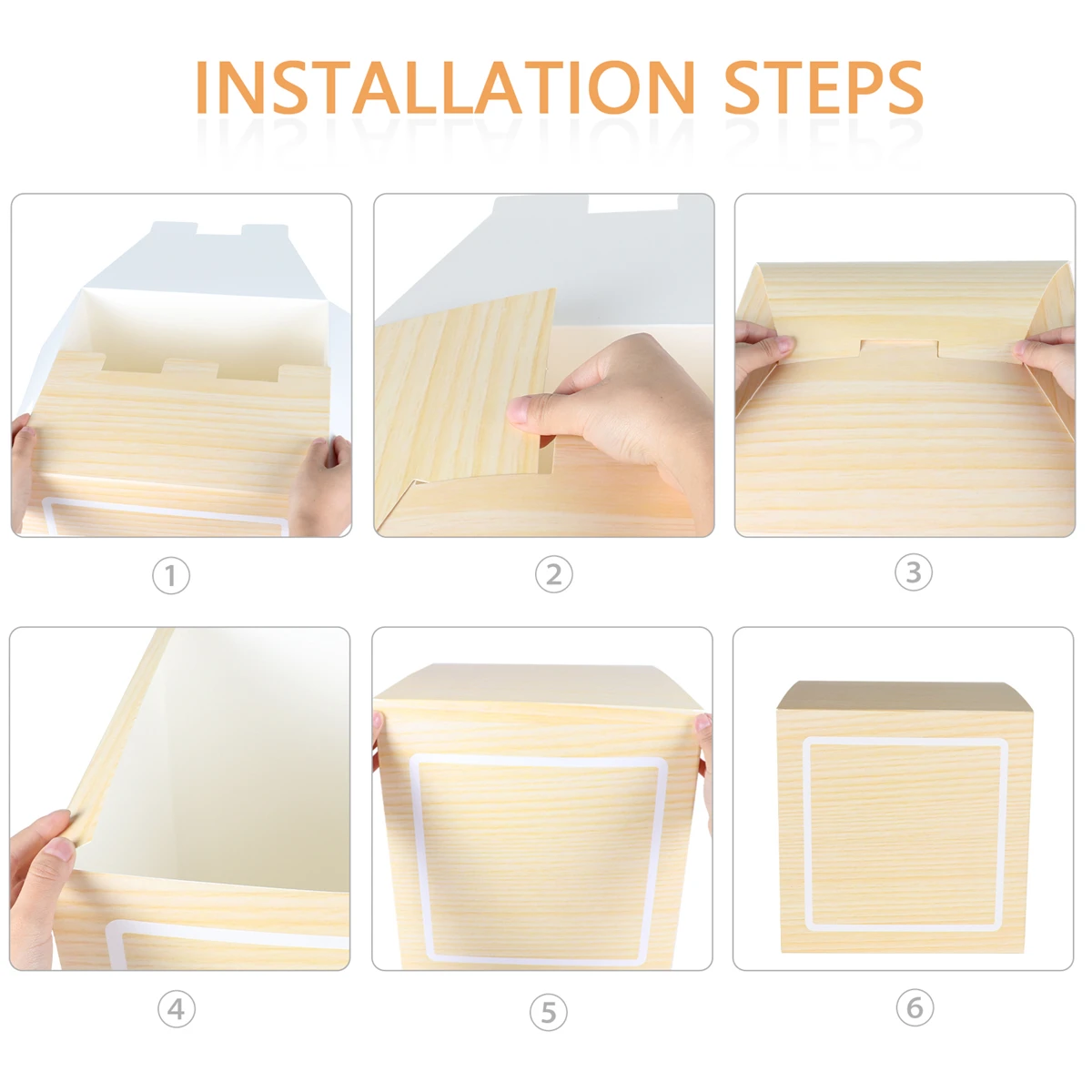 INSTALLATION STEPS

①

②

③

④

⑤

⑥