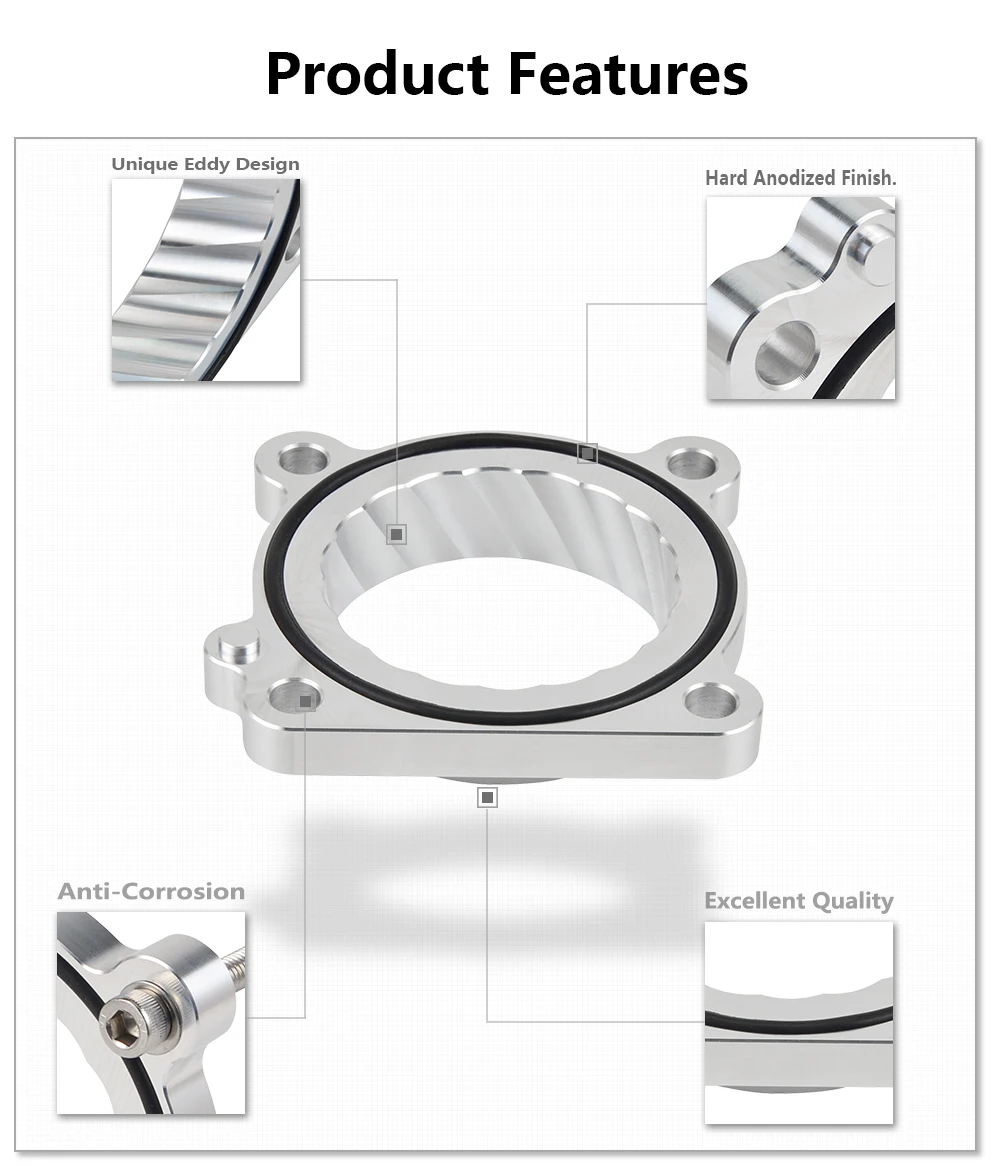 Product Features

Unique Eddy Design

Hard Anodized Finish.

Anti-Corrosion

Excellent Quality