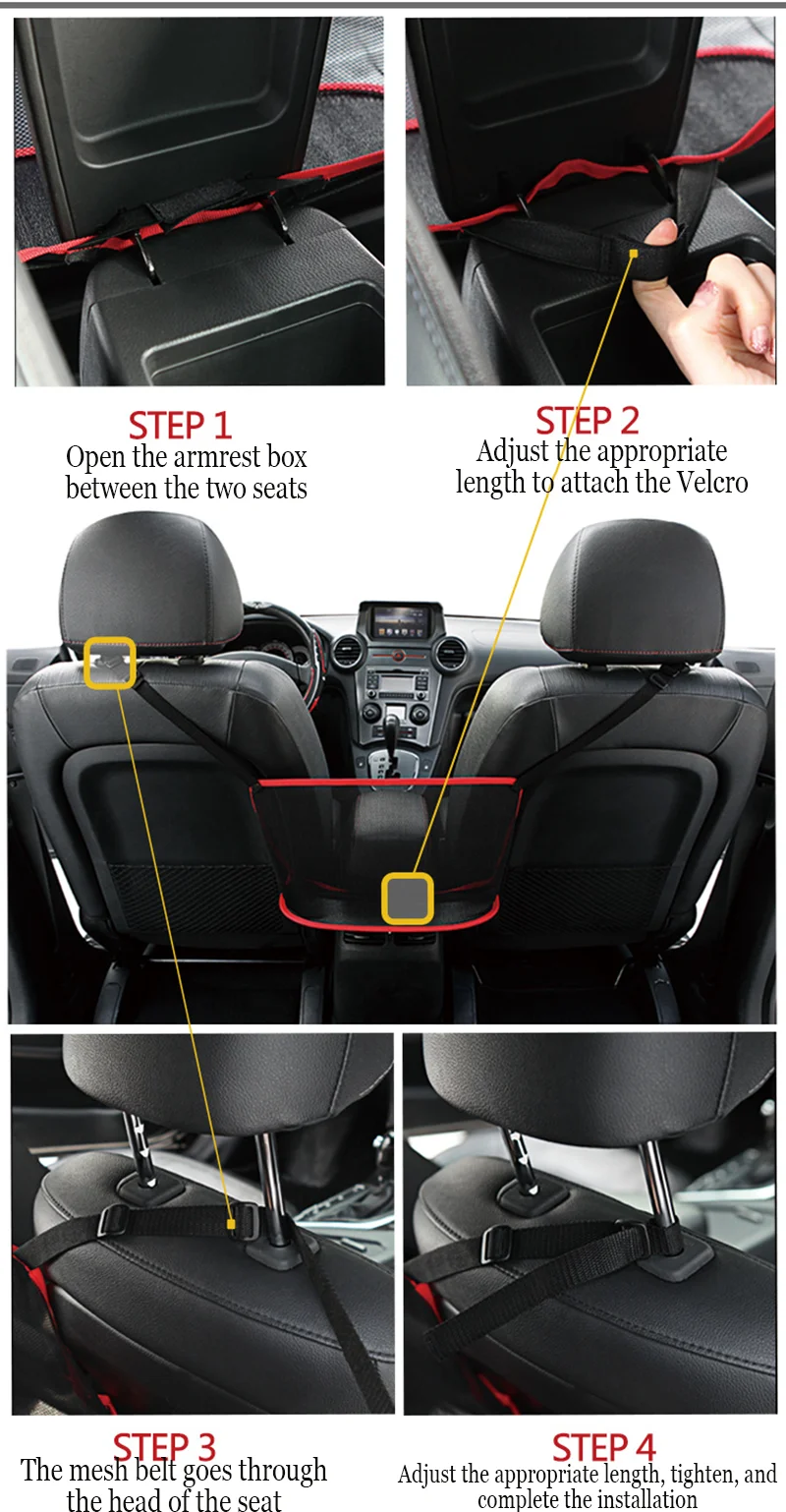 STEP 1
Open the armrest box between the two seats

STEP 2
Adjust the appropriate length to attach the Velcro

STEP 3
The mesh belt goes through the head of the seat

STEP 4
Adjust the appropriate length, tighten, and complete the installation