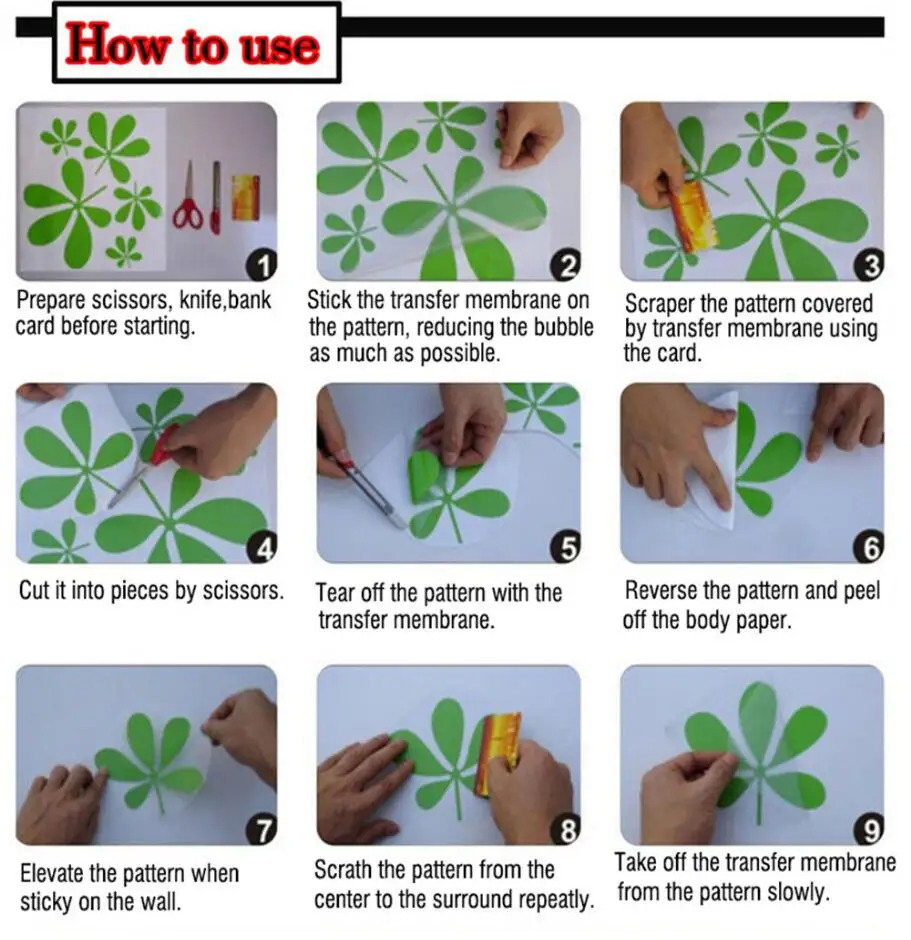 How to use

1
Prepare scissors, knife,bank card before starting.

2
Stick the transfer membrane on the pattern, reducing the bubble as much as possible.

3
Scraper the pattern covered by transfer membrane using the card.

4
Cut it into pieces by scissors.

5
Tear off the pattern with the transfer membrane.

6
Reverse the pattern and peel off the body paper.

7
Elevate the pattern when sticky on the wall.

8
Scrath the pattern from the center to the surround repeatly.

9
Take off the transfer membrane from the pattern slowly.