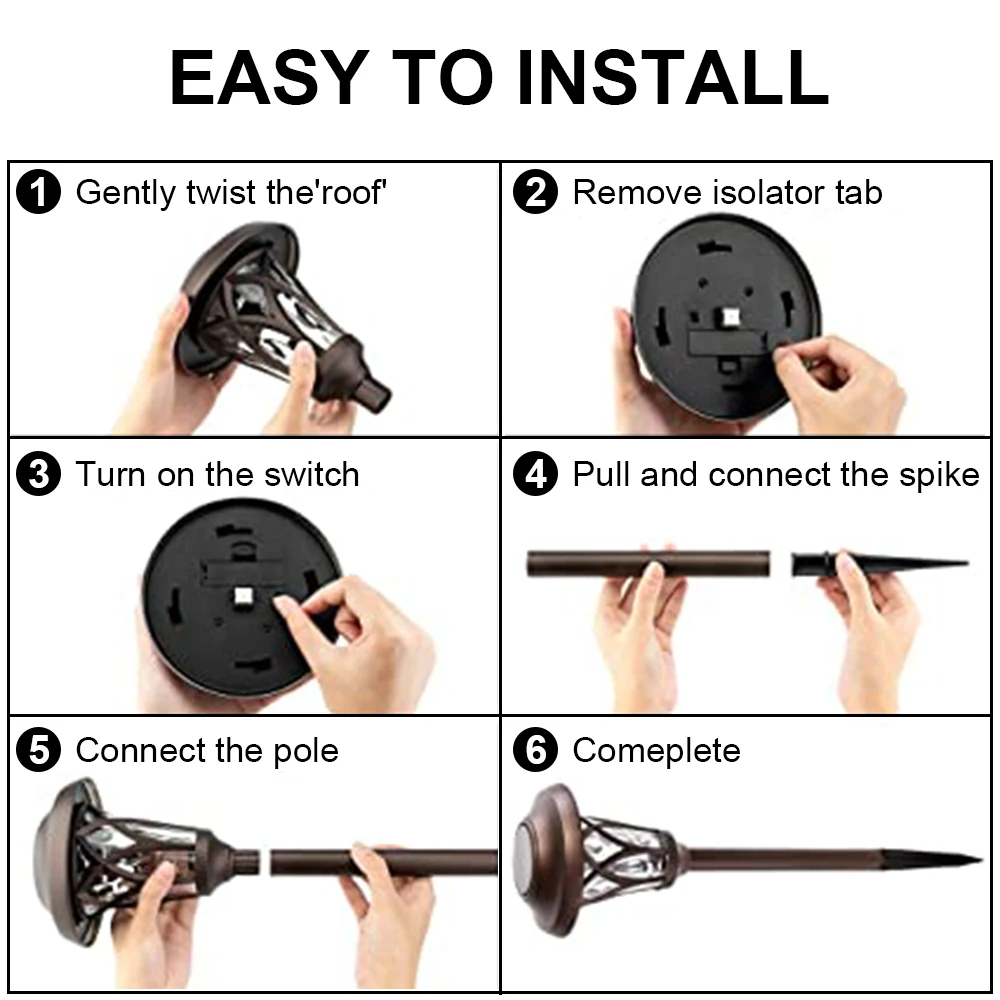 EASY TO INSTALL

1 Gently twist the'roof'

2 Remove isolator tab

3 Turn on the switch

4 Pull and connect the spike

5 Connect the pole

6 Comeplete