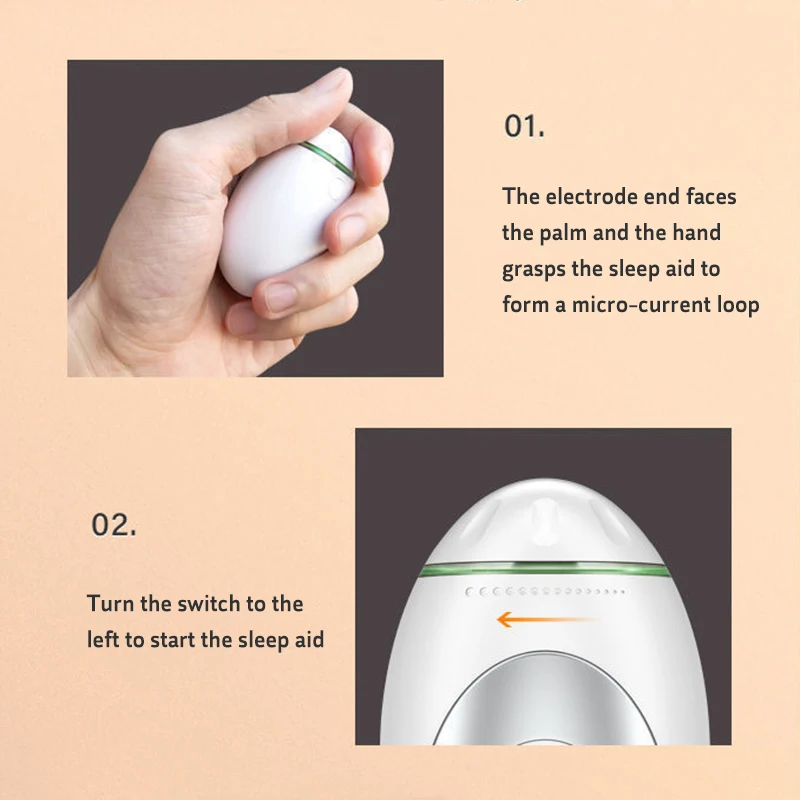 01.

The electrode end faces the palm and the hand grasps the sleep aid to form a micro-current loop

02.

Turn the switch to the left to start the sleep aid