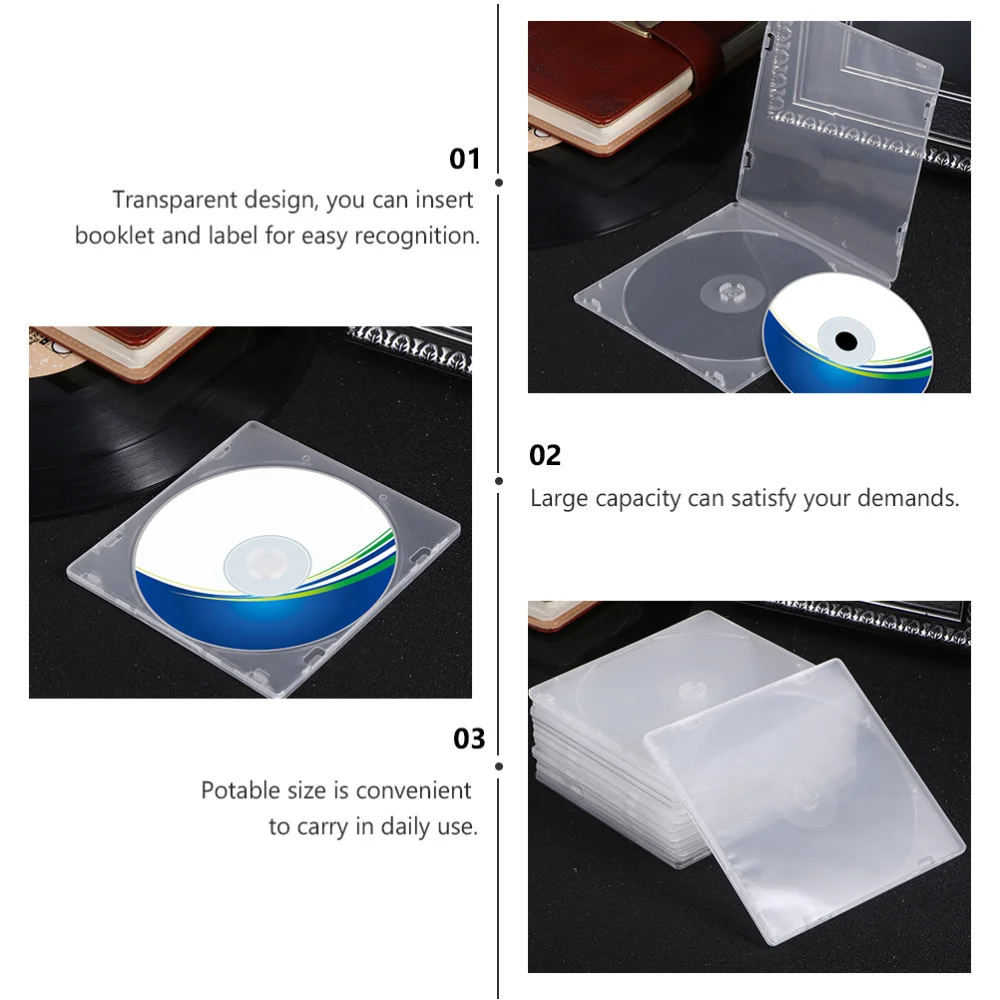 01
Transparent design, you can insert booklet and label for easy recognition.

02
Large capacity can satisfy your demands.

03
Potable size is convenient to carry in daily use.