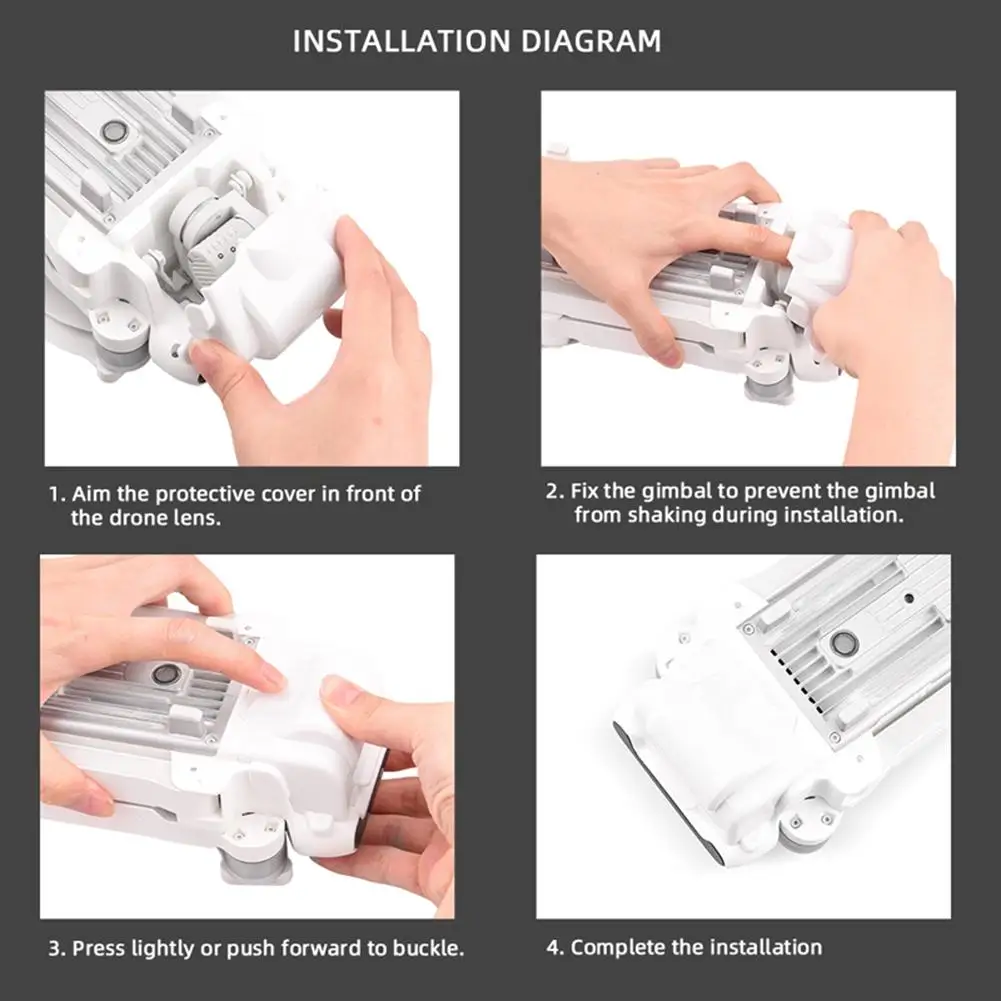 INSTALLATION DIAGRAM

1. Aim the protective cover in front of the drone lens.

2. Fix the gimbal to prevent the gimbal from shaking during installation.

3. Press lightly or push forward to buckle.

4. Complete the installation