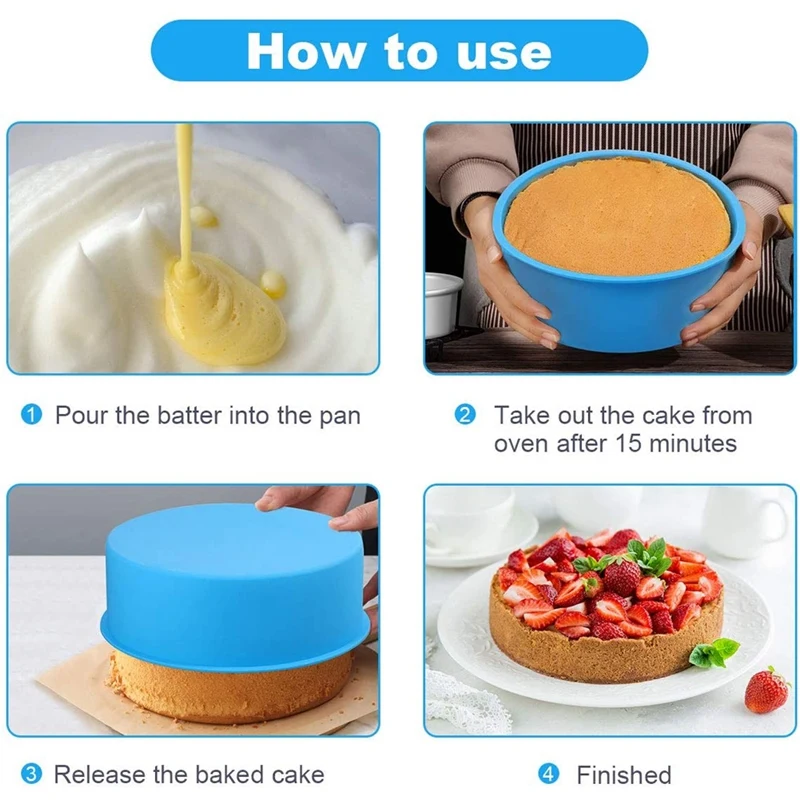 How to use

1 Pour the batter into the pan

2 Take out the cake from oven after 15 minutes

3 Release the baked cake

4 Finished