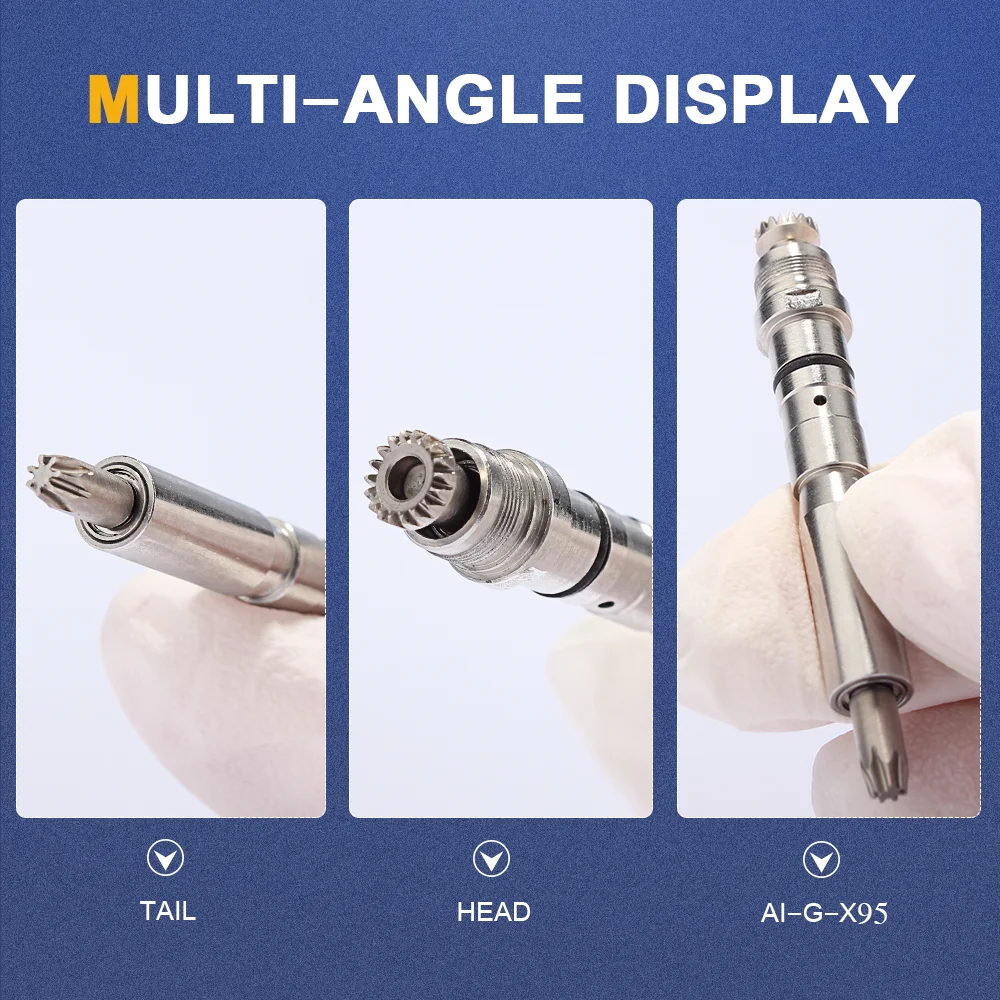 MULTI-ANGLE DISPLAY

TAIL

HEAD

AI-G-X95