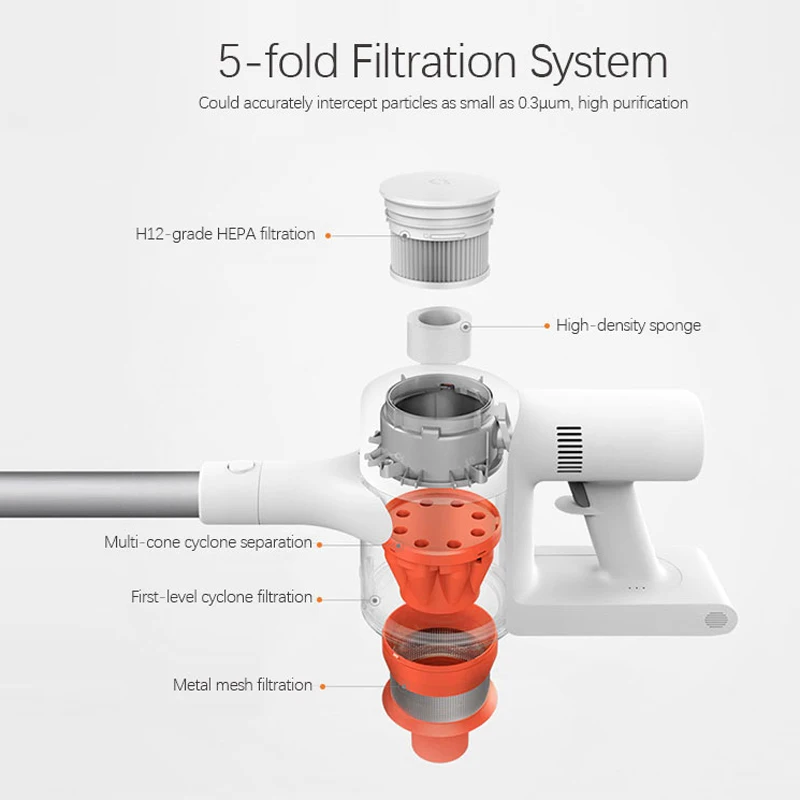 5-fold Filtration System

Could accurately intercept particles as small as 0.3μum, high purification

H12-grade HEPA filtration

High-density sponge

Multi-cone cyclone separation

First-level cyclone filtration

Metal mesh filtration