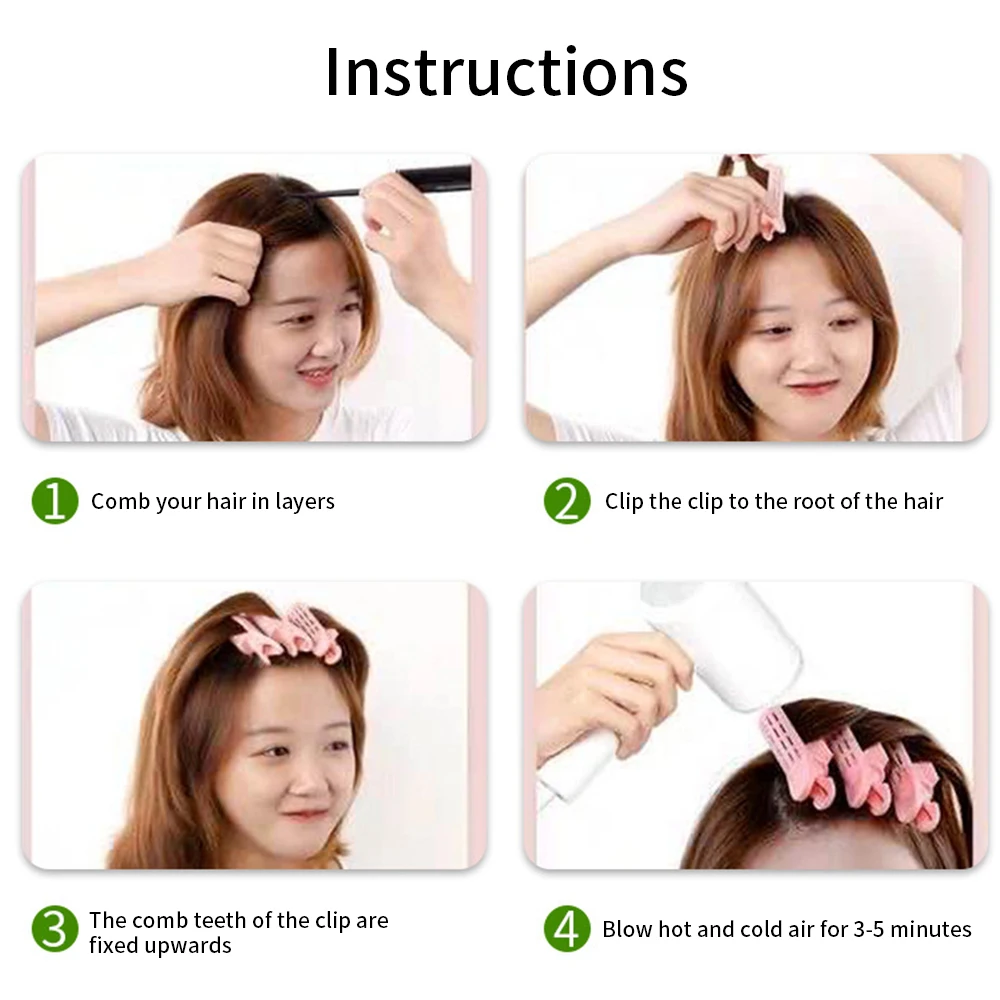 Instructions

1 Comb your hair in layers

2 Clip the clip to the root of the hair

3 The comb teeth of the clip are fixed upwards

4 Blow hot and cold air for 3-5 minutes