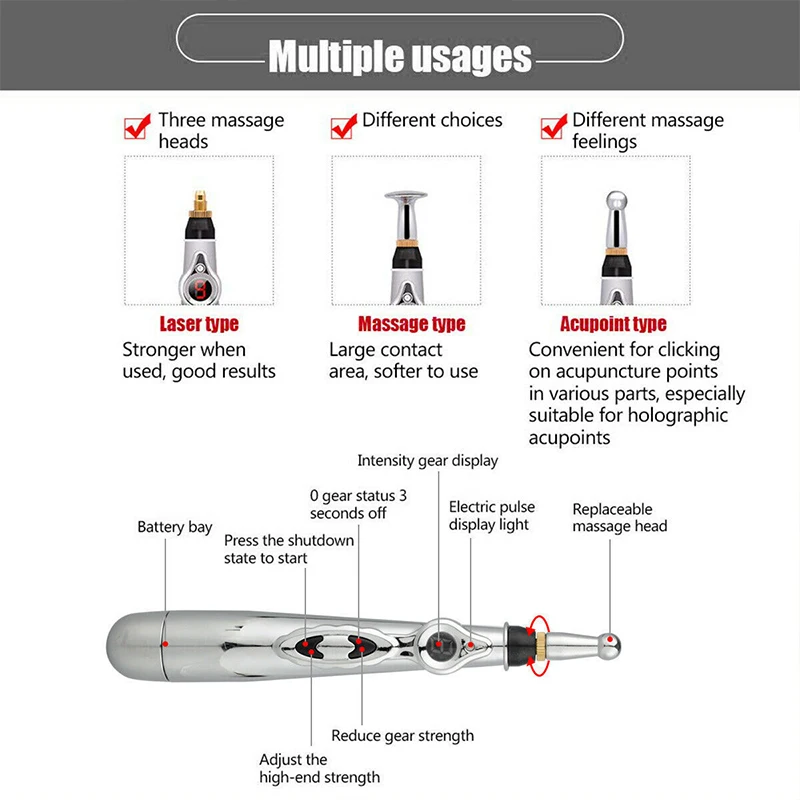 Multiple usages

Three massage heads

Different choices

Different massage feelings

Laser type

Stronger when used, good results

Massage type

Large contact area, softer to use

Acupoint type

Convenient for clicking on acupuncture points in various parts, especially suitable for holographic acupoints

Intensity gear display

0 gear status 3 seconds off

Electric pulse display light

Replaceable massage head

Battery bay

Press the shutdown state to start

Reduce gear strength

Adjust the high-end strength