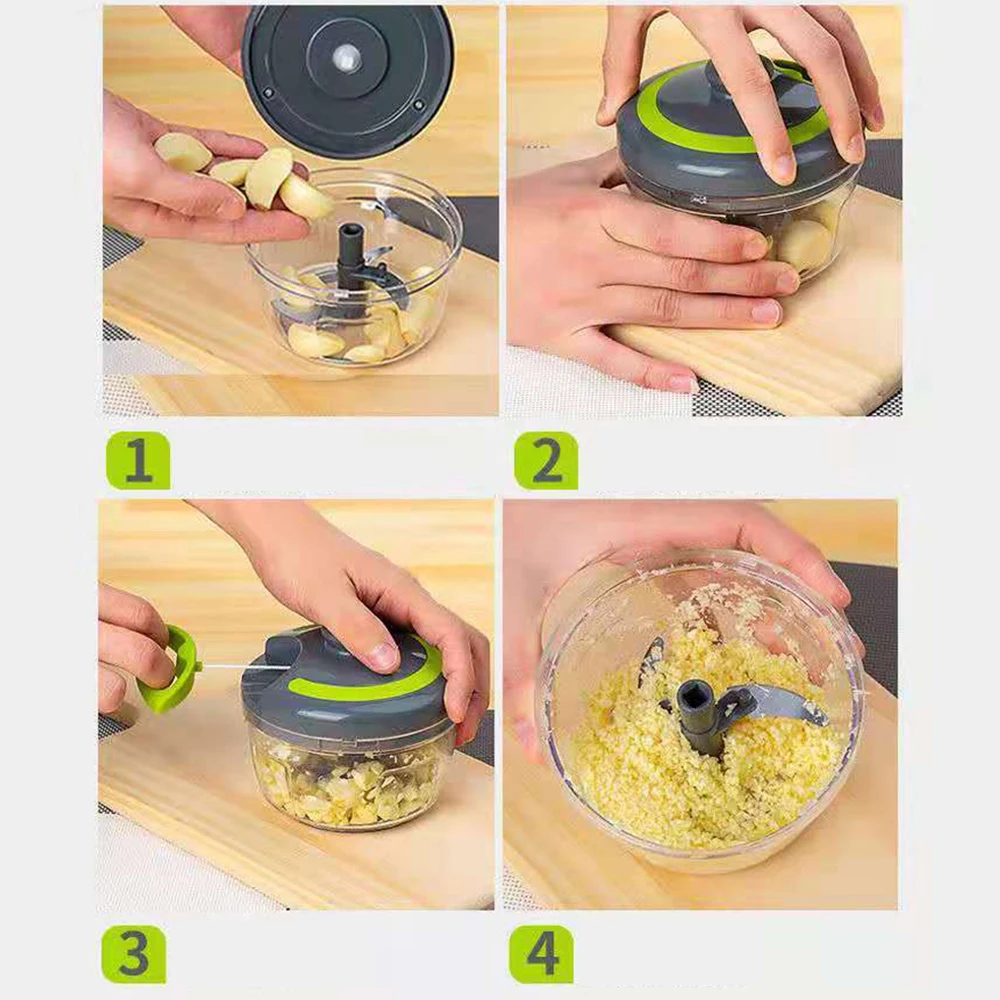 1

2

3

4