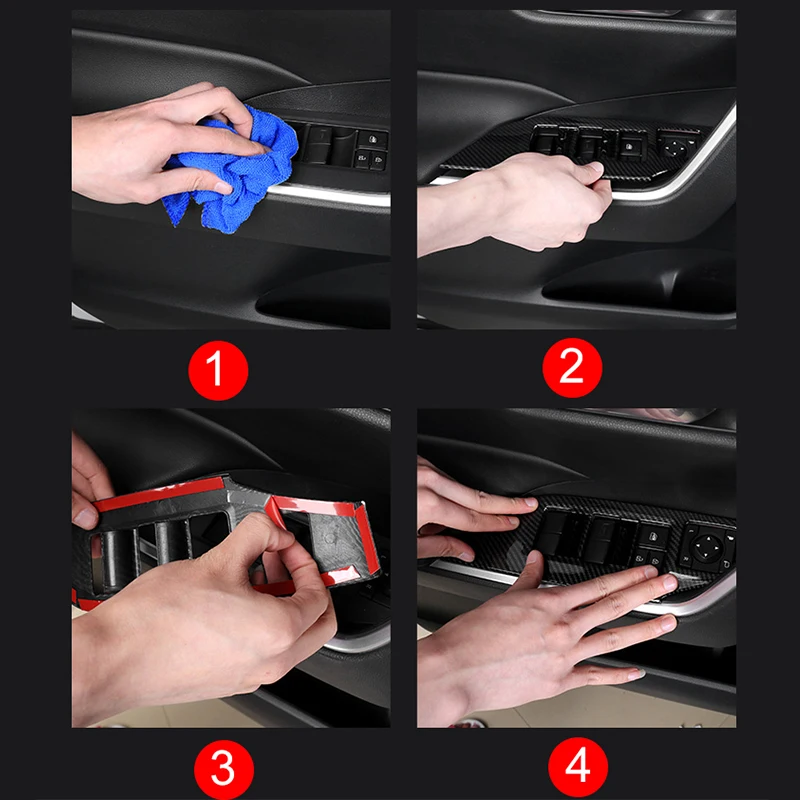 1

2

3

4