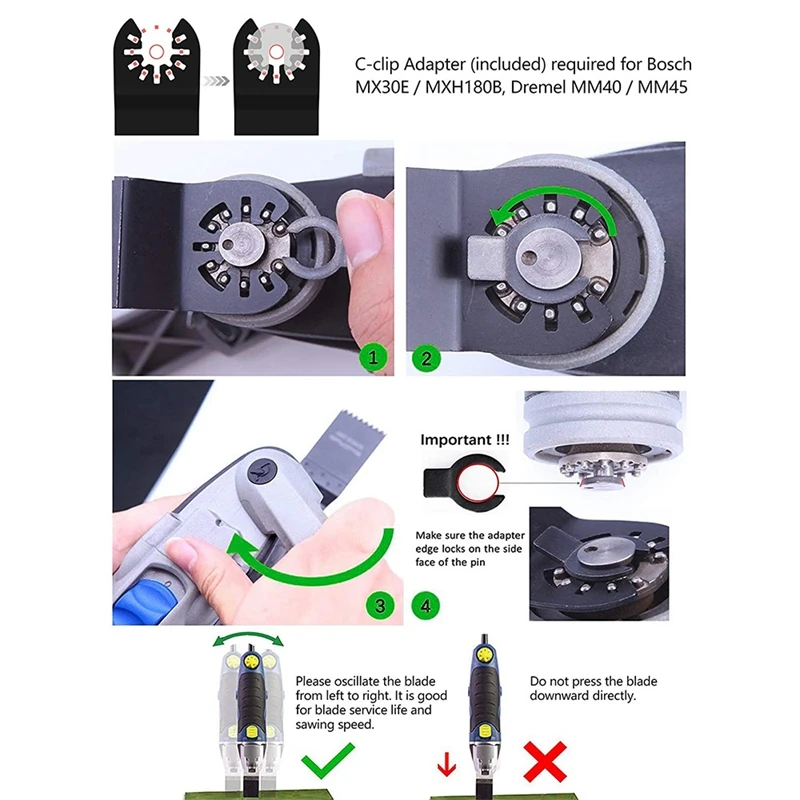 C-clip Adapter (included) required for Bosch MX30E / MXH180B, Dremel MM40 / MM45

1

2

Important !!!

Make sure the adapter edge locks on the side face of the pin

3

4

Please oscillate the blade from left to right. It is good for blade service life and sawing speed.

Do not press the blade downward directly.