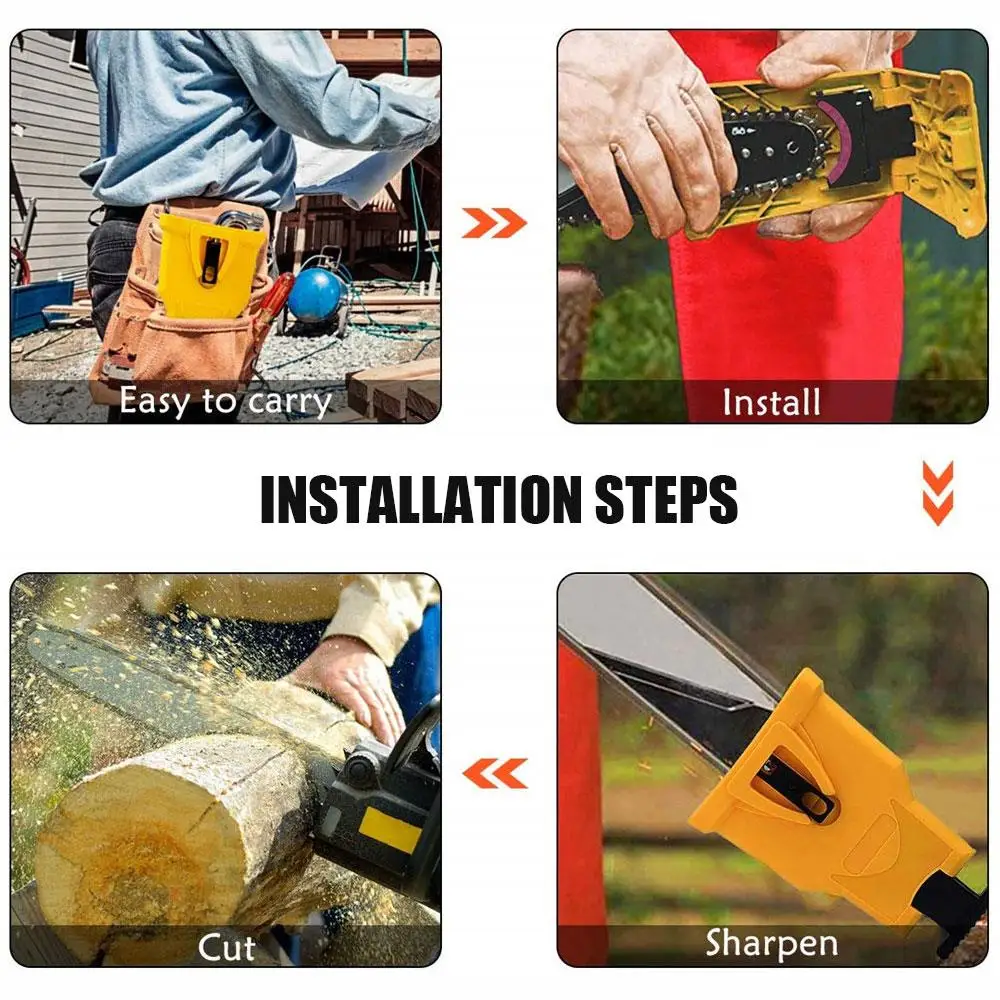 Easy to carry

Install

INSTALLATION STEPS

Cut

Sharpen