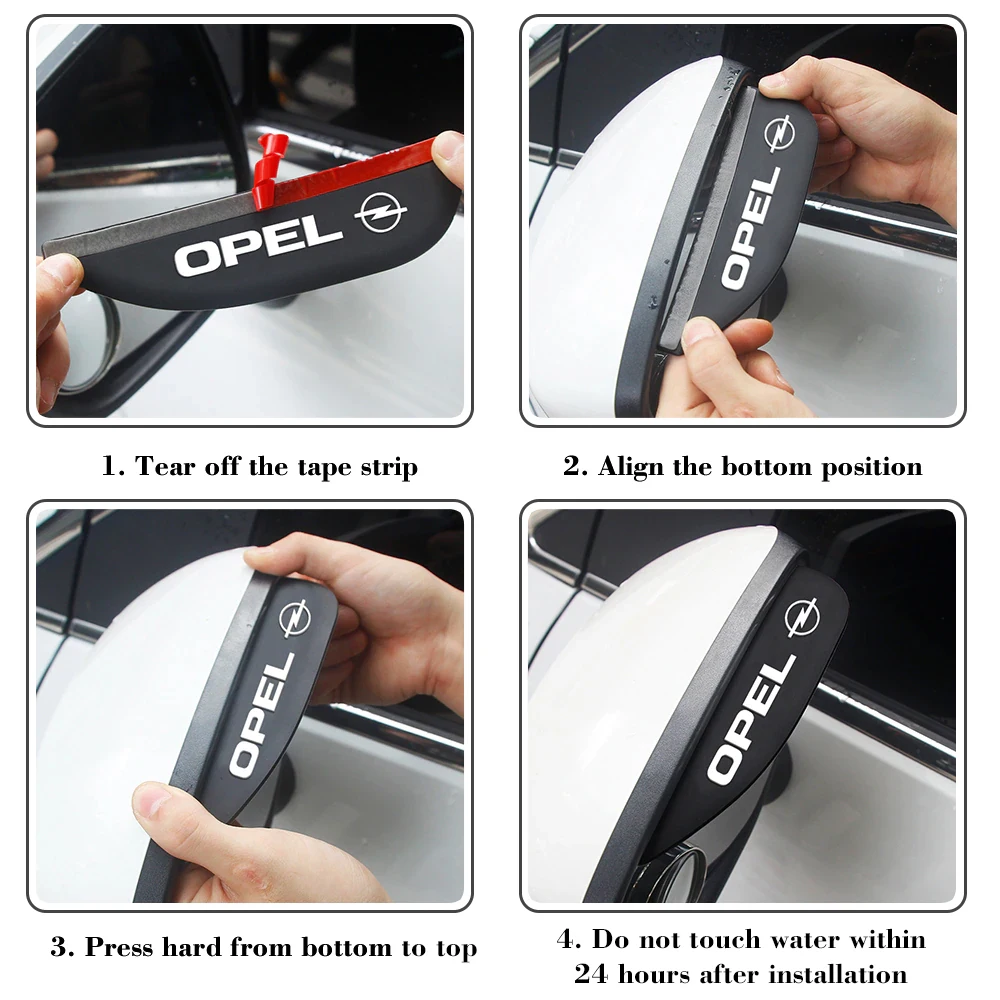 OPEL

1. Tear off the tape strip

OPEL

2. Align the bottom position

OPEL

3. Press hard from bottom to top

OPEL

4. Do not touch water within 24 hours after installation