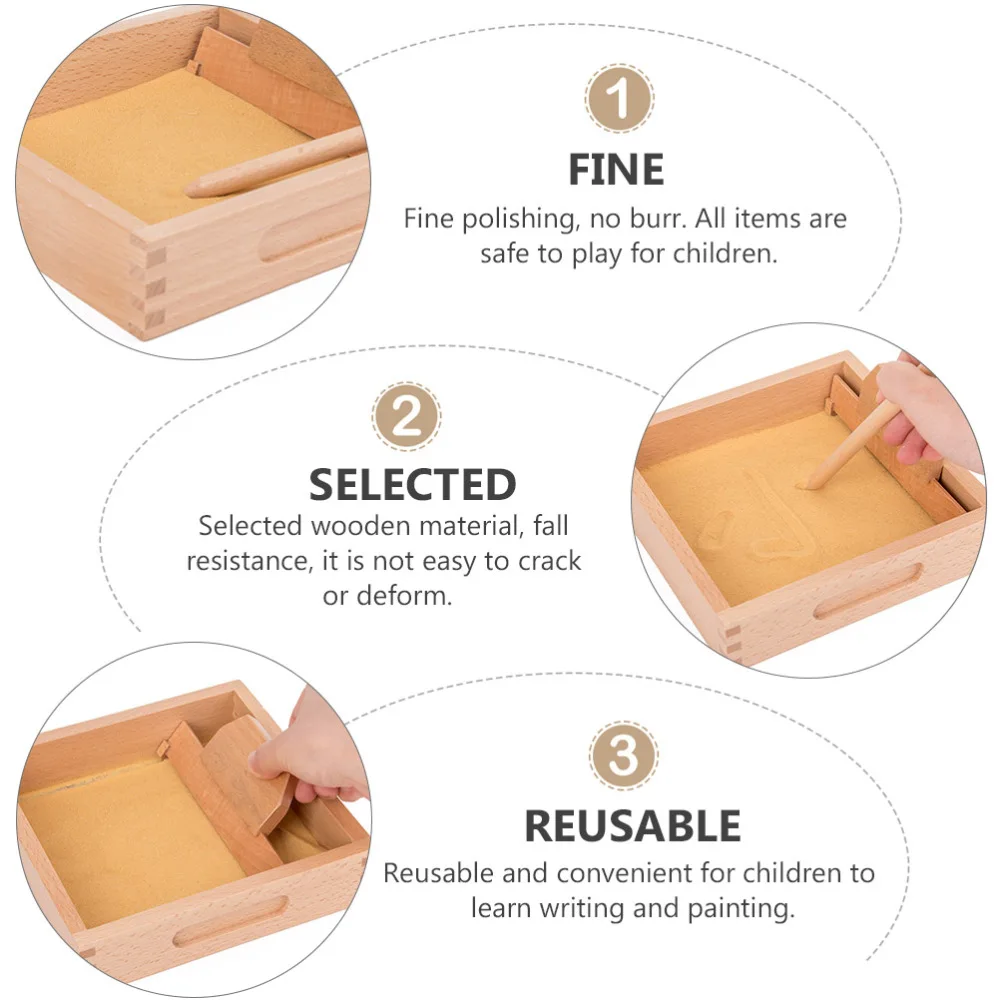 1
FINE
Fine polishing, no burr. All items are safe to play for children.

2
SELECTED
Selected wooden material, fall resistance, it is not easy to crack or deform.

3
REUSABLE
Reusable and convenient for children to learn writing and painting.