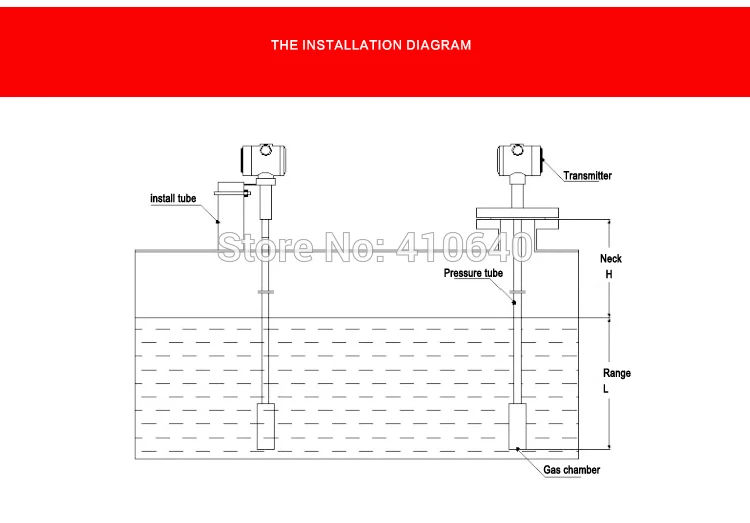 THE INSTALLATION DIAGRAM

install tube

Transmitter

Store No: 410640

Neck
H

Pressure tube

Range
L

Gas chamber