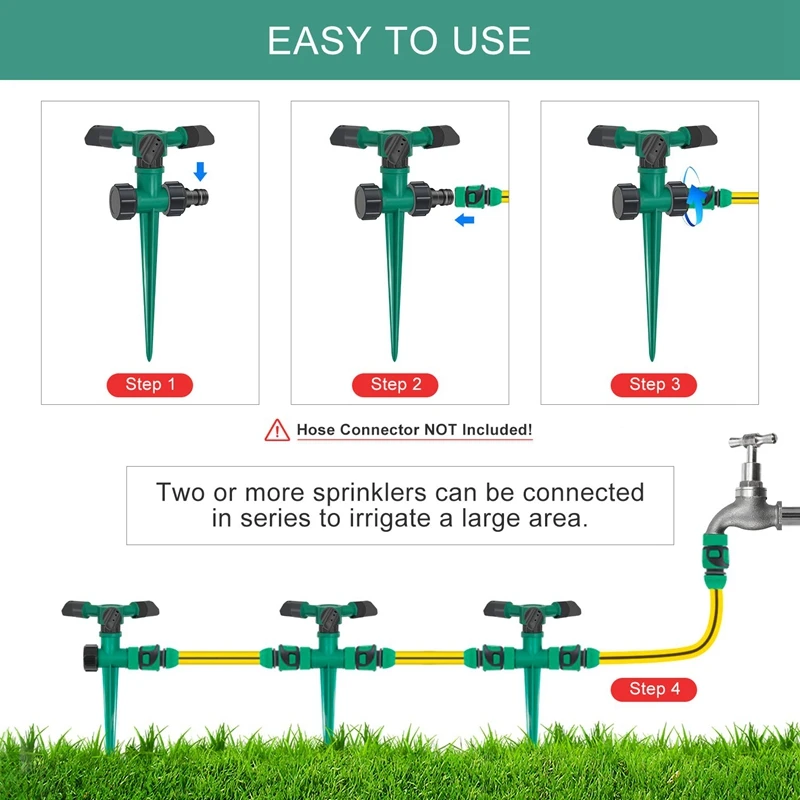 EASY TO USE

Step 1

Step 2

Step 3

Hose Connector NOT Included!

Two or more sprinklers can be connected in series to irrigate a large area.

Step 4