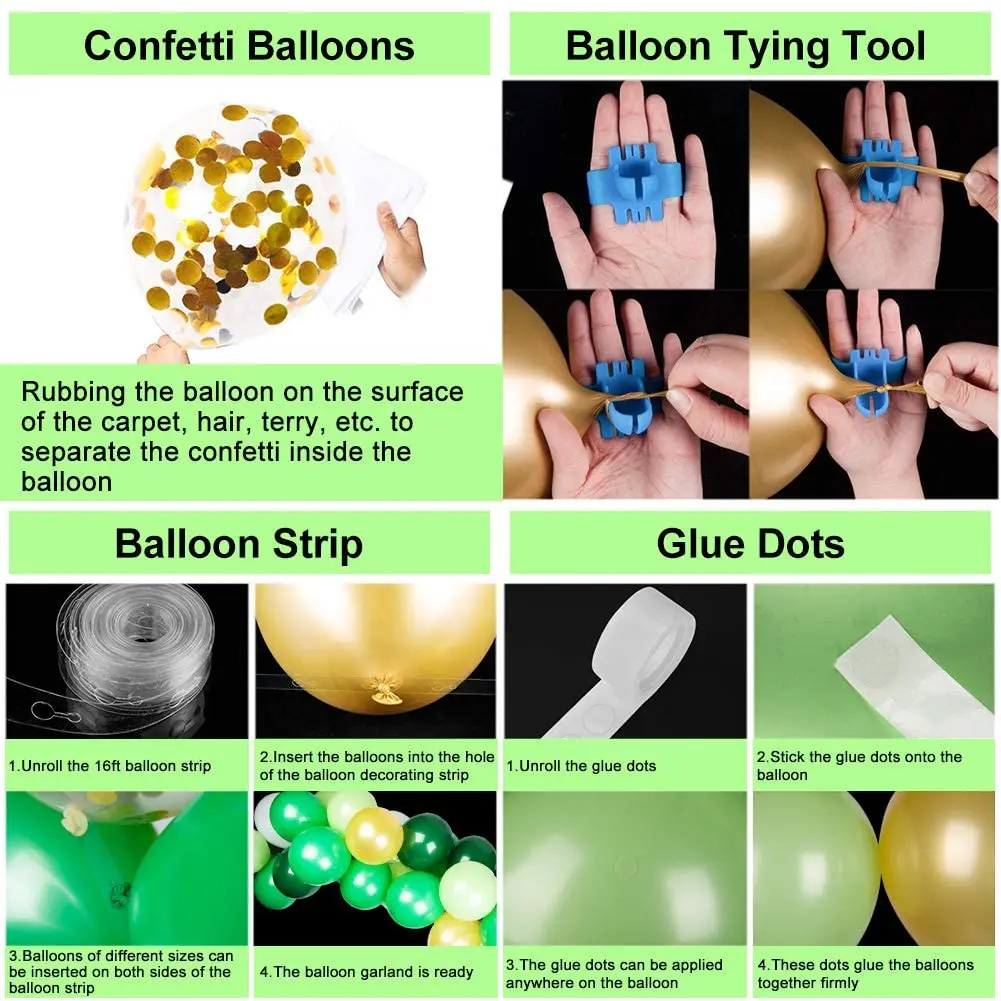 Confetti Balloons

Rubbing the balloon on the surface of the carpet, hair, terry, etc. to separate the confetti inside the balloon

Balloon Tying Tool

Balloon Strip

1.Unroll the 16ft balloon strip

2.Insert the balloons into the hole of the balloon decorating strip

3.Balloons of different sizes can be inserted on both sides of the balloon strip

4.The balloon garland is ready

Glue Dots

1.Unroll the glue dots

2.Stick the glue dots onto the balloon

3.The glue dots can be applied anywhere on the balloon

4.These dots glue the balloons together firmly