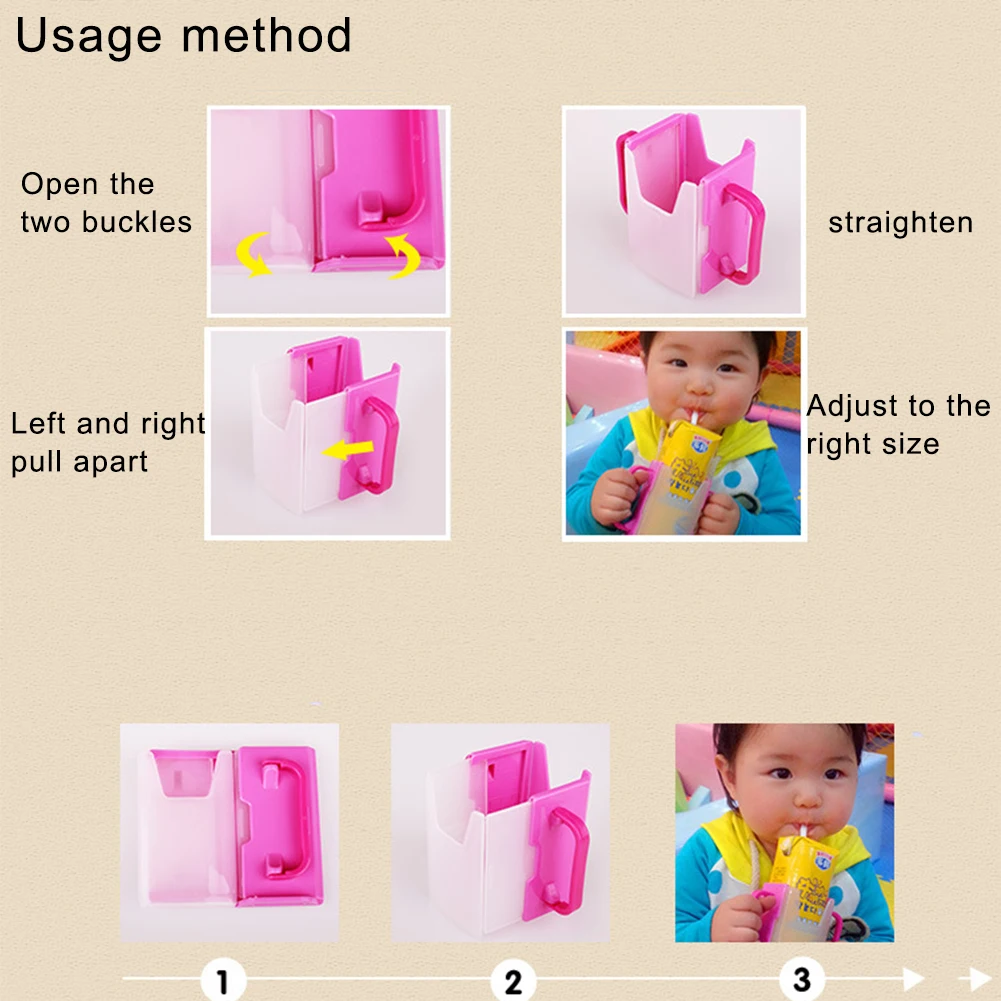 Usage method

Open the two buckles

straighten

Left and right pull apart

Adjust to the right size

1

2

3