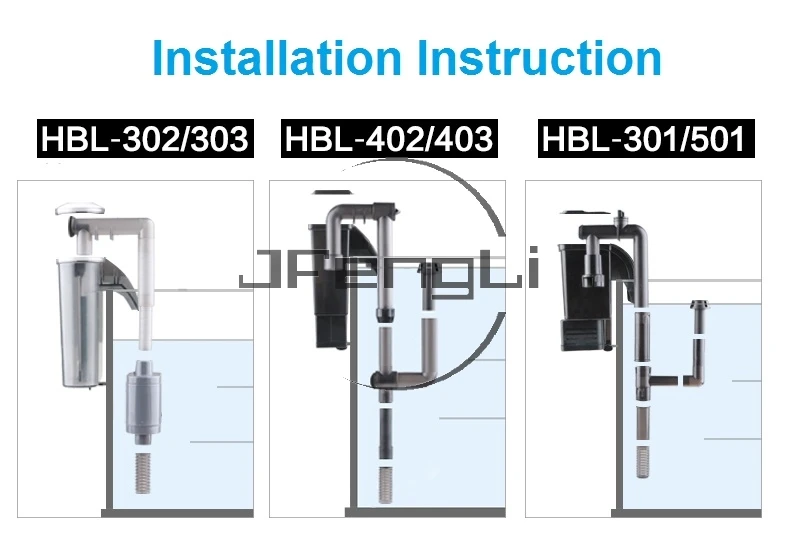 Installation Instruction

HBL-302/303

HBL-402/403

HBL-301/501

JPengLi