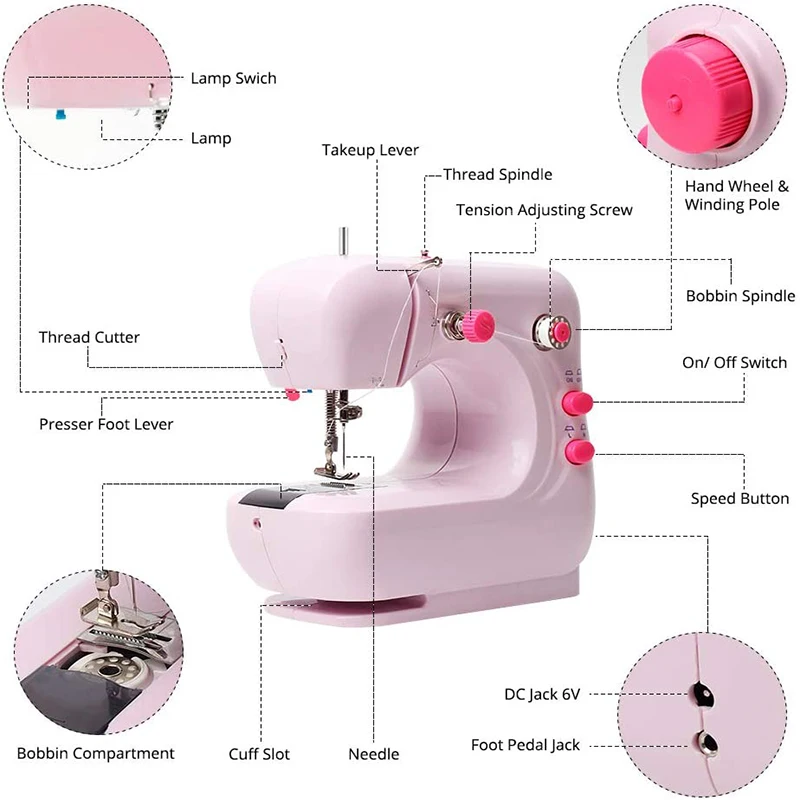 Lamp Swich

Lamp

Takeup Lever

Thread Spindle

Tension Adjusting Screw

Hand Wheel & Winding Pole

Bobbin Spindle

Thread Cutter

On/ Off Switch

Presser Foot Lever

Speed Button

DC Jack 6V

Foot Pedal Jack

Bobbin Compartment

Cuff Slot

Needle