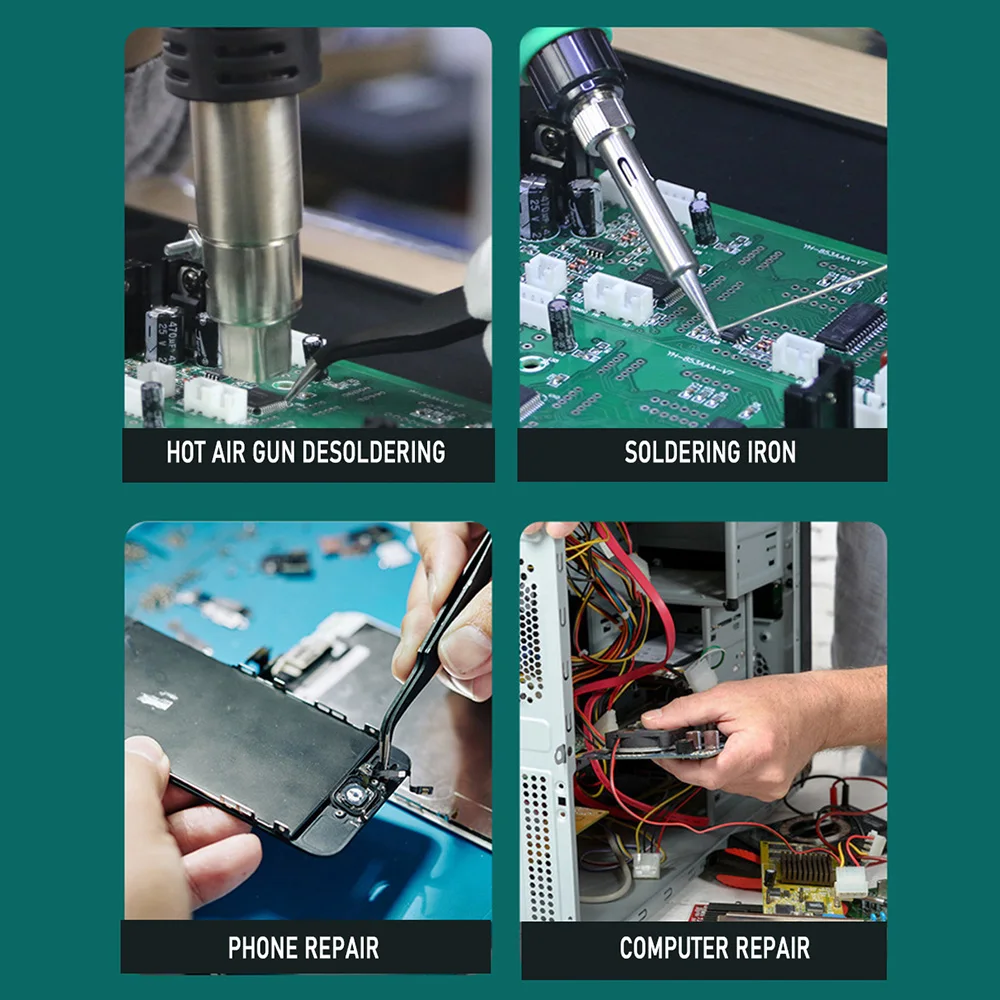 HOT AIR GUN DESOLDERING

SOLDERING IRON

PHONE REPAIR

COMPUTER REPAIR