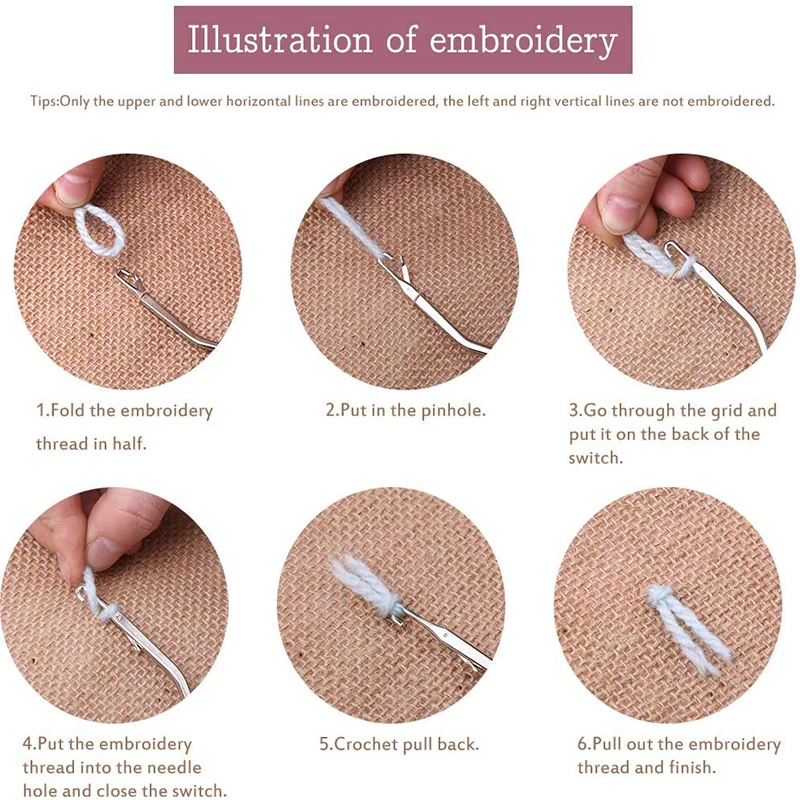 Illustration of embroidery

Tips:Only the upper and lower horizontal lines are embroidered, the left and right vertical lines are not embroidered.

1.Fold the embroidery thread in half.

2.Put in the pinhole.

3.Go through the grid and put it on the back of the switch.

4.Put the embroidery thread into the needle hole and close the switch.

5.Crochet pull back.

6.Pull out the embroidery thread and finish.