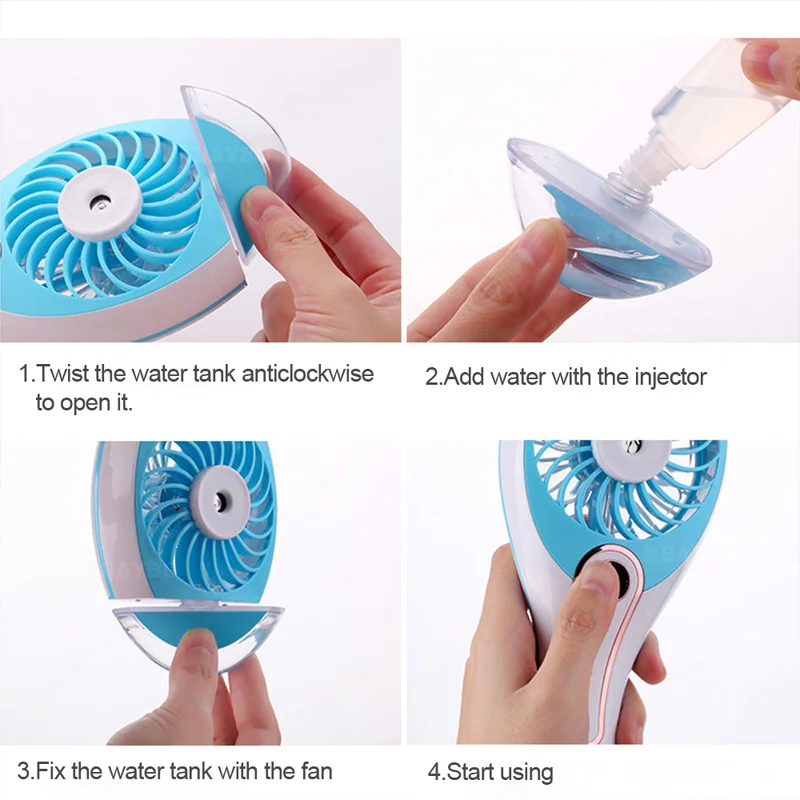 1.Twist the water tank anticlockwise to open it.

2.Add water with the injector

3.Fix the water tank with the fan

4.Start using