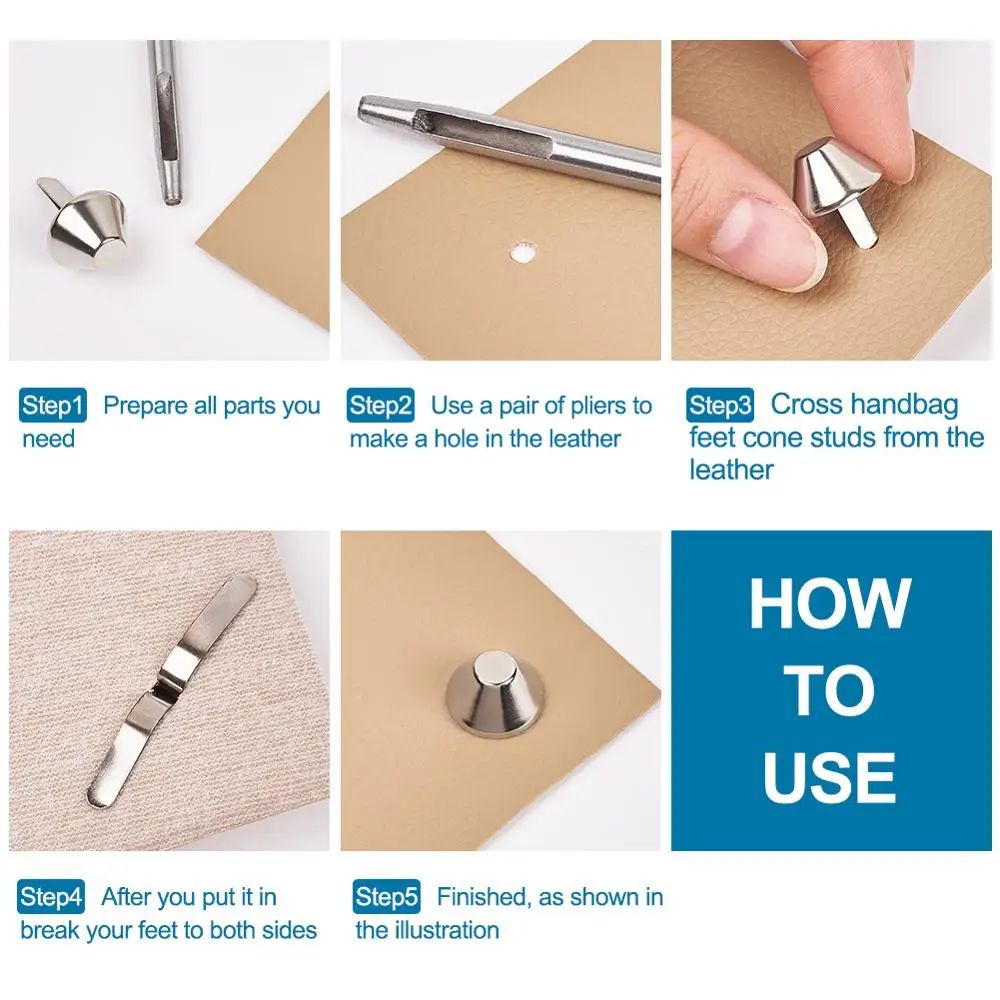 Step1 Prepare all parts you need

Step2 Use a pair of pliers to make a hole in the leather

Step3 Cross handbag feet cone studs from the leather

Step4 After you put it in break your feet to both sides

Step5 Finished, as shown in the illustration

HOW TO USE