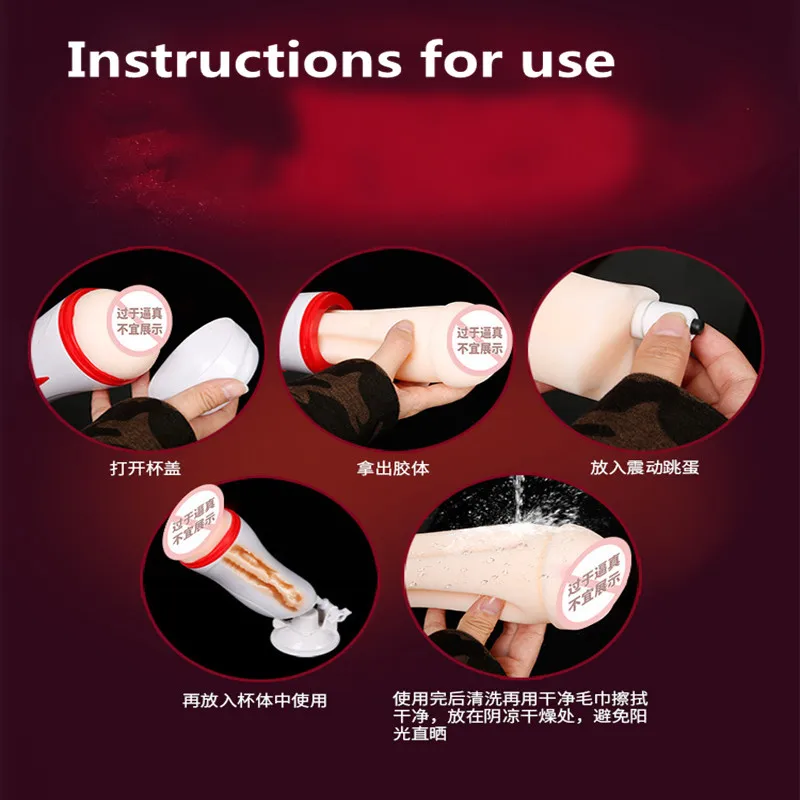 Instructions for use

过于逼真
不宜展示

过于逼真
不宜展示

打开杯盖

拿出胶体

放入震动跳蛋

过于逼真
不宜展示

过于逼真
不宜展示

再放入杯体中使用

使用完后清洗再用干净毛巾擦拭干净，放在阴凉干燥处，避免阳光直晒