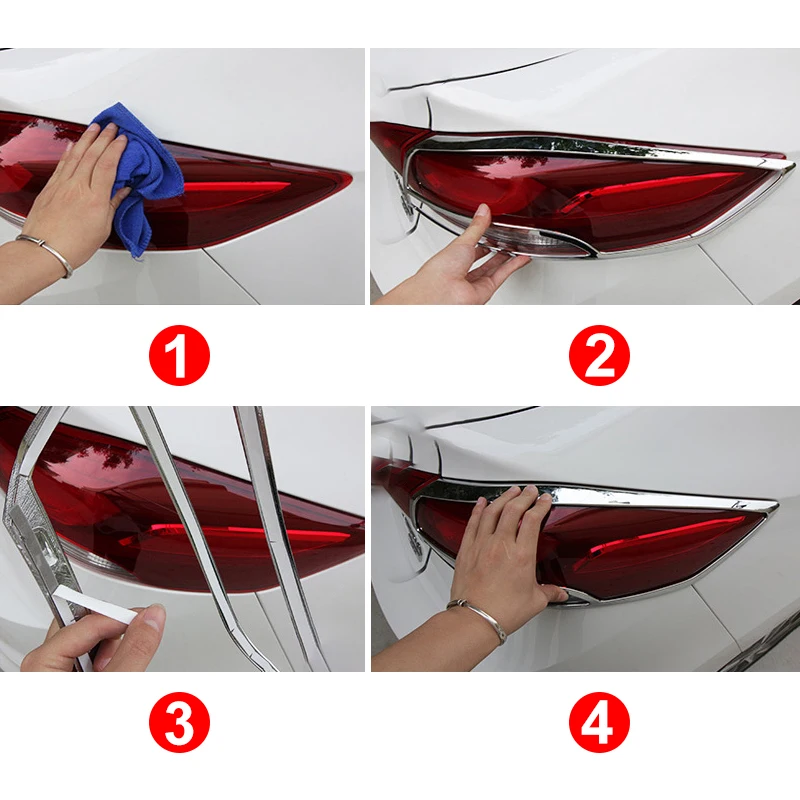 1

2

3

4