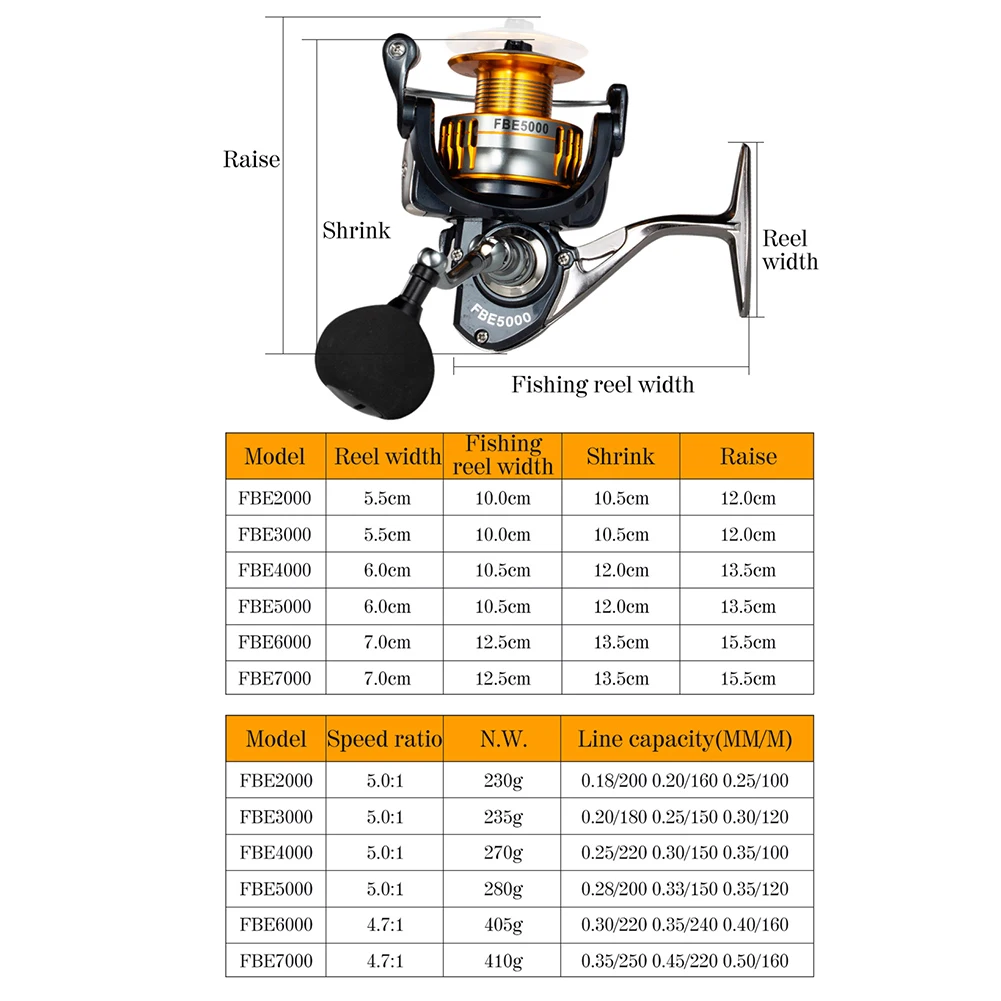 Raise

Shrink

FBE5000

FBE5000

Reel width

Fishing reel width

| Model | Reel width | Fishing reel width | Shrink | Raise |
|---|---|---|---|---|
| FBE2000 | 5.5cm | 10.0cm | 10.5cm | 12.0cm |
| FBE3000 | 5.5cm | 10.0cm | 10.5cm | 12.0cm |
| FBE4000 | 6.0cm | 10.5cm | 12.0cm | 13.5cm |
| FBE5000 | 6.0cm | 10.5cm | 12.0cm | 13.5cm |
| FBE6000 | 7.0cm | 12.5cm | 13.5cm | 15.5cm |
| FBE7000 | 7.0cm | 12.5cm | 13.5cm | 15.5cm |

| Model | Speed ratio | N.W. | Line capacity(MM/M) |
|---|---|---|---|
| FBE2000 | 5.0:1 | 230g | 0.18/200 0.20/160 0.25/100 |
| FBE3000 | 5.0:1 | 235g | 0.20/180 0.25/150 0.30/120 |
| FBE4000 | 5.0:1 | 270g | 0.25/220 0.30/150 0.35/100 |
| FBE5000 | 5.0:1 | 280g | 0.28/200 0.33/150 0.35/120 |
| FBE6000 | 4.7:1 | 405g | 0.30/220 0.35/240 0.40/160 |
| FBE7000 | 4.7:1 | 410g | 0.35/250 0.45/220 0.50/160 |