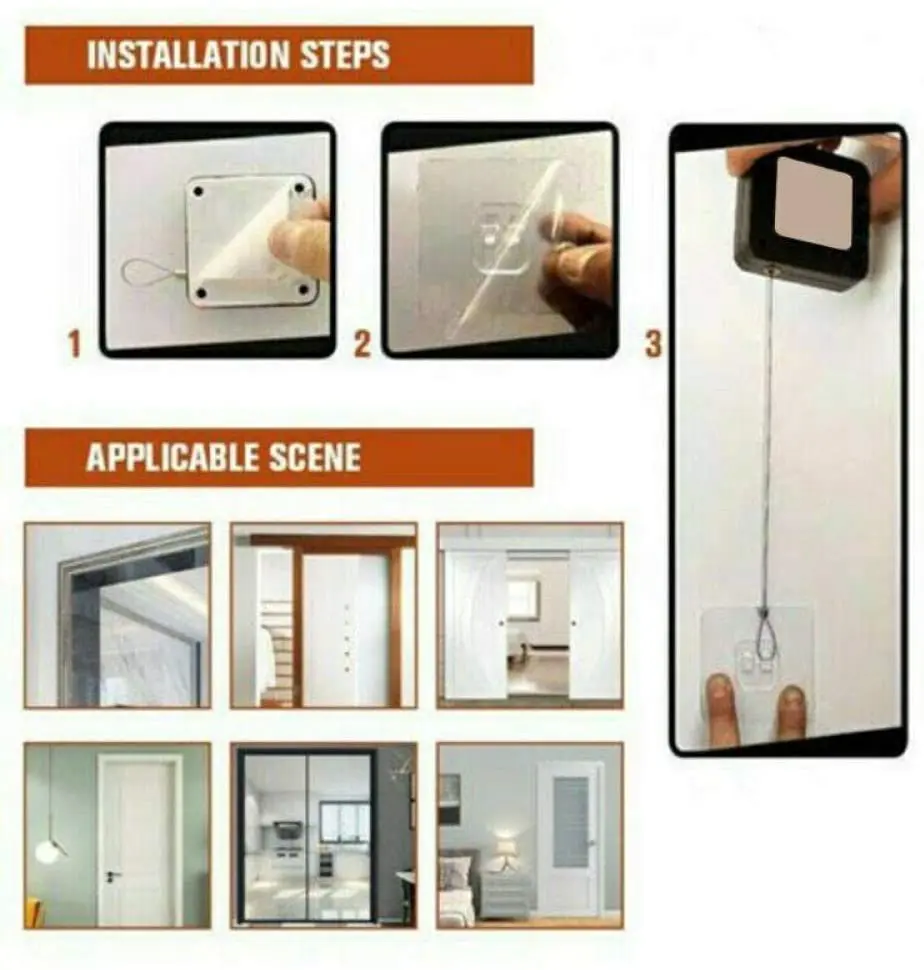 INSTALLATION STEPS

1

2

3

APPLICABLE SCENE