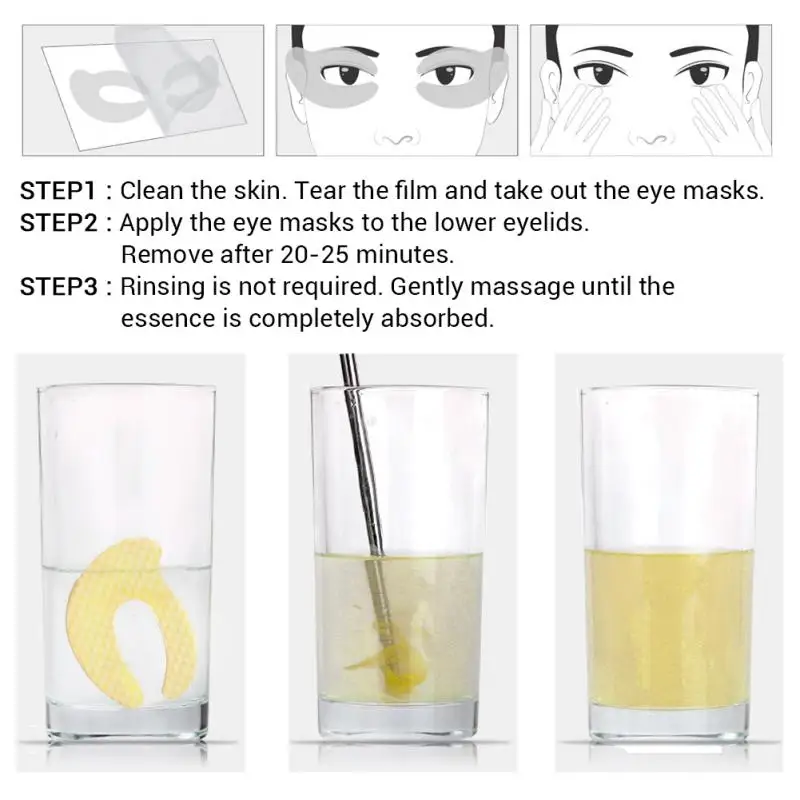 STEP1 : Clean the skin. Tear the film and take out the eye masks.
STEP2 : Apply the eye masks to the lower eyelids. Remove after 20-25 minutes.
STEP3 : Rinsing is not required. Gently massage until the essence is completely absorbed.