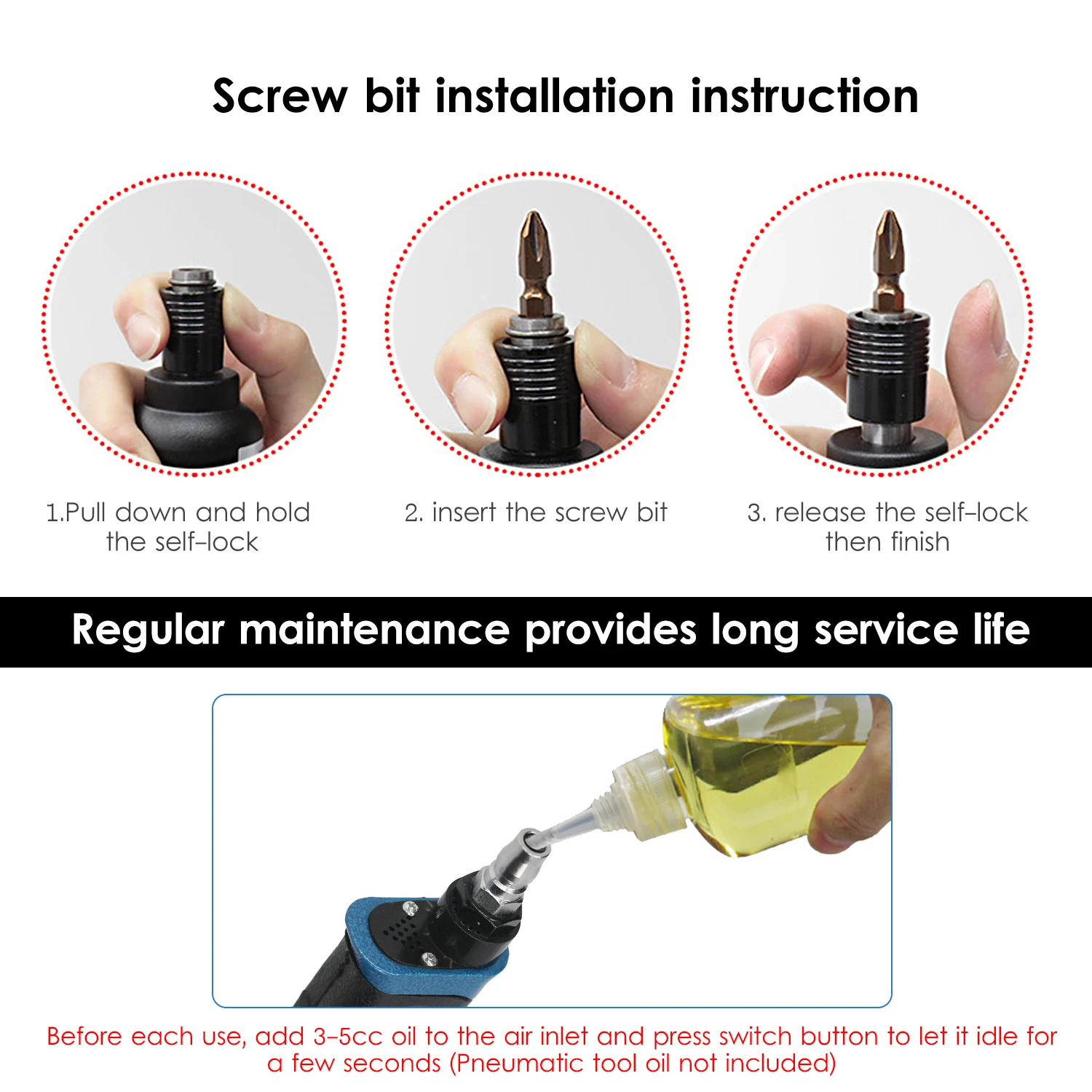 Screw bit installation instruction

1.Pull down and hold the self-lock

2. insert the screw bit

3. release the self-lock then finish

Regular maintenance provides long service life

Before each use, add 3-5cc oil to the air inlet and press switch button to let it idle for a few seconds (Pneumatic tool oil not included)