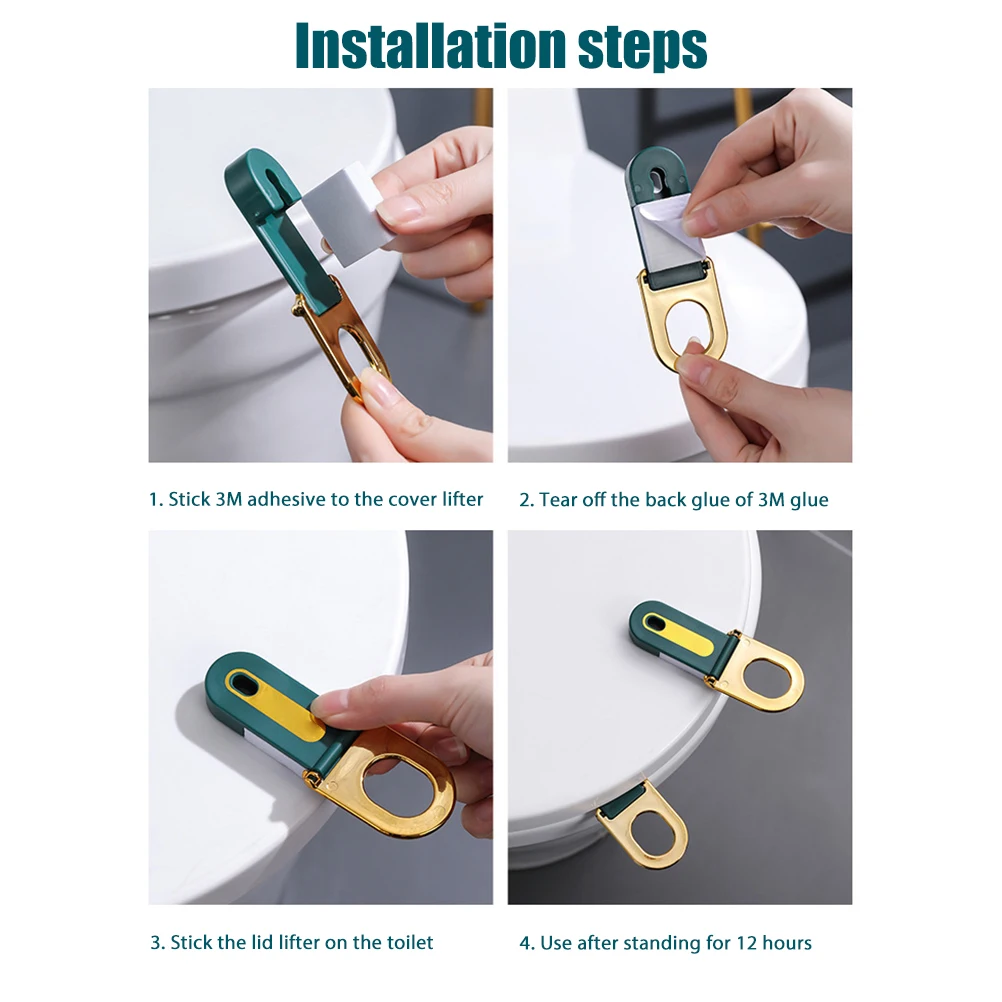 Installation steps

1. Stick 3M adhesive to the cover lifter

2. Tear off the back glue of 3M glue

3. Stick the lid lifter on the toilet

4. Use after standing for 12 hours