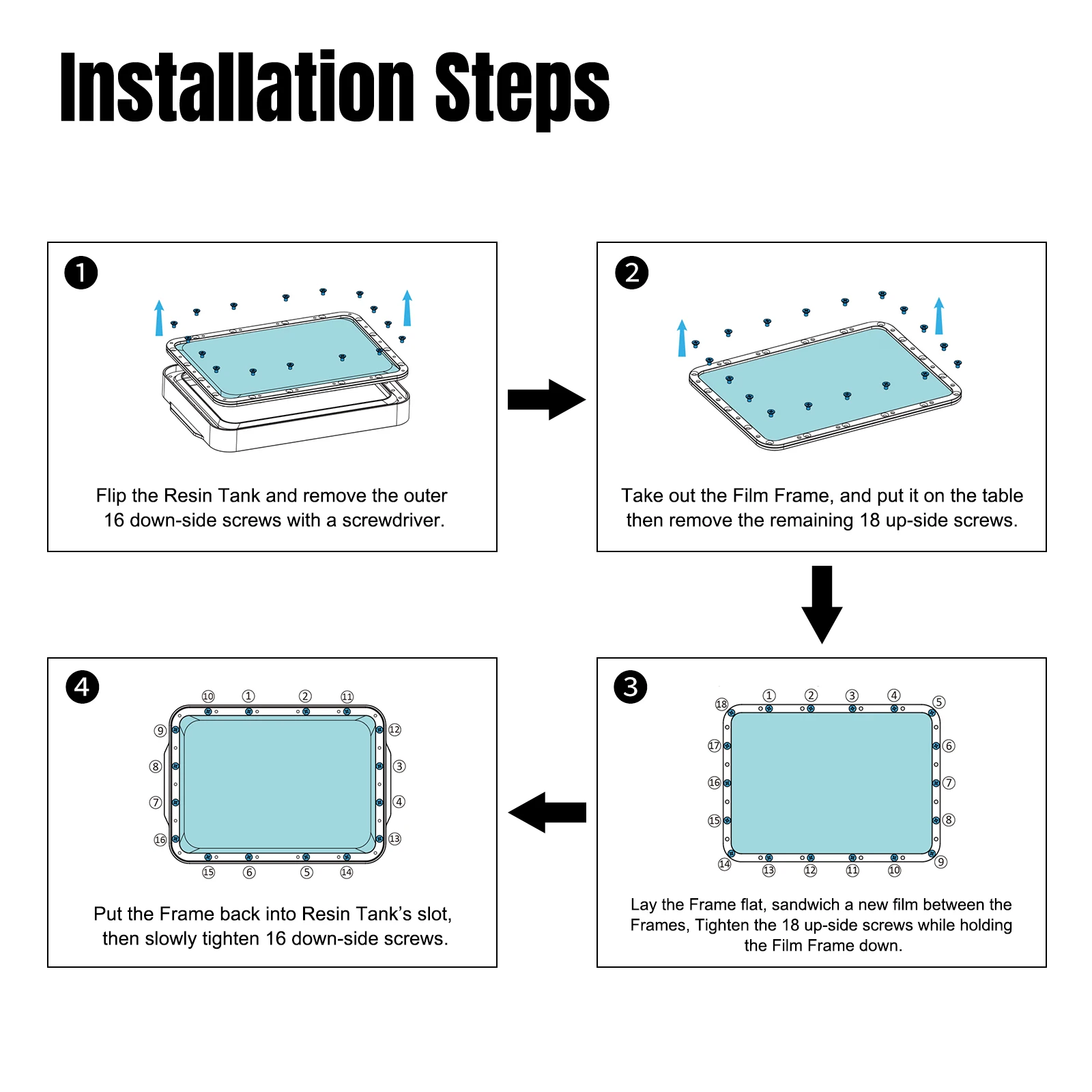 Installation Steps

1

Flip the Resin Tank and remove the outer 16 down-side screws with a screwdriver.

2

Take out the Film Frame, and put it on the table then remove the remaining 18 up-side screws.

3

18 1 2 3 4 5
17 6
16 7
15 8
14 13 12 11 10 9

Lay the Frame flat, sandwich a new film between the Frames, Tighten the 18 up-side screws while holding the Film Frame down.

4

10 1 2 11
9 12
8 3
7 4
16 13
15 6 5 14

Put the Frame back into Resin Tank's slot, then slowly tighten 16 down-side screws.