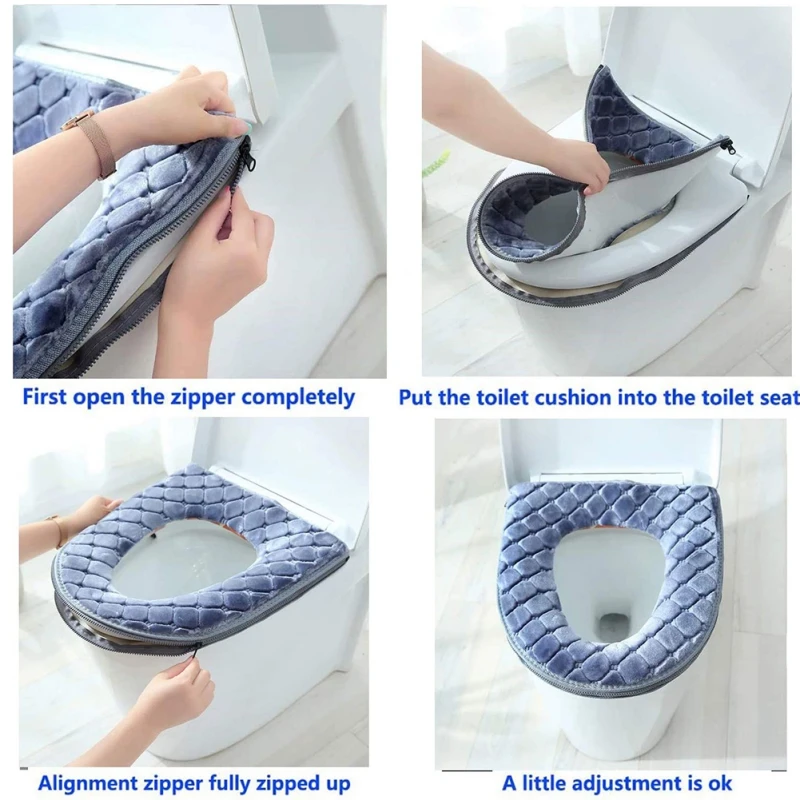 First open the zipper completely

Put the toilet cushion into the toilet seat

Alignment zipper fully zipped up

A little adjustment is ok